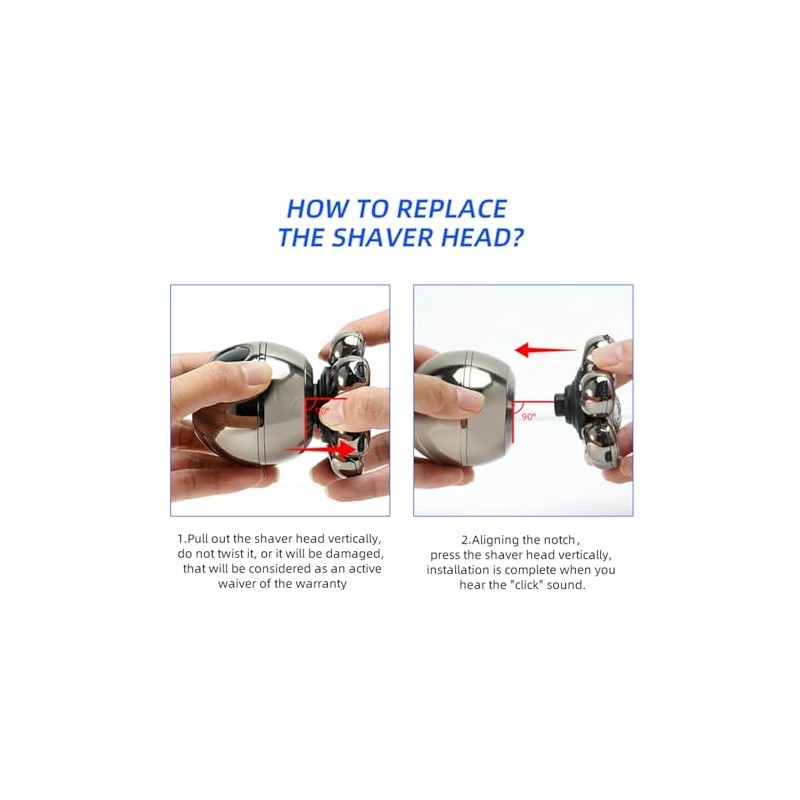 HOW TO REPLACE
THE SHAVER HEAD?

90°

90°

1.Pull out the shaver head vertically, do not twist it, or it will be damaged, that will be considered as an active waiver of the warranty

2.Aligning the notch, press the shaver head vertically, installation is complete when you hear the "click" sound.