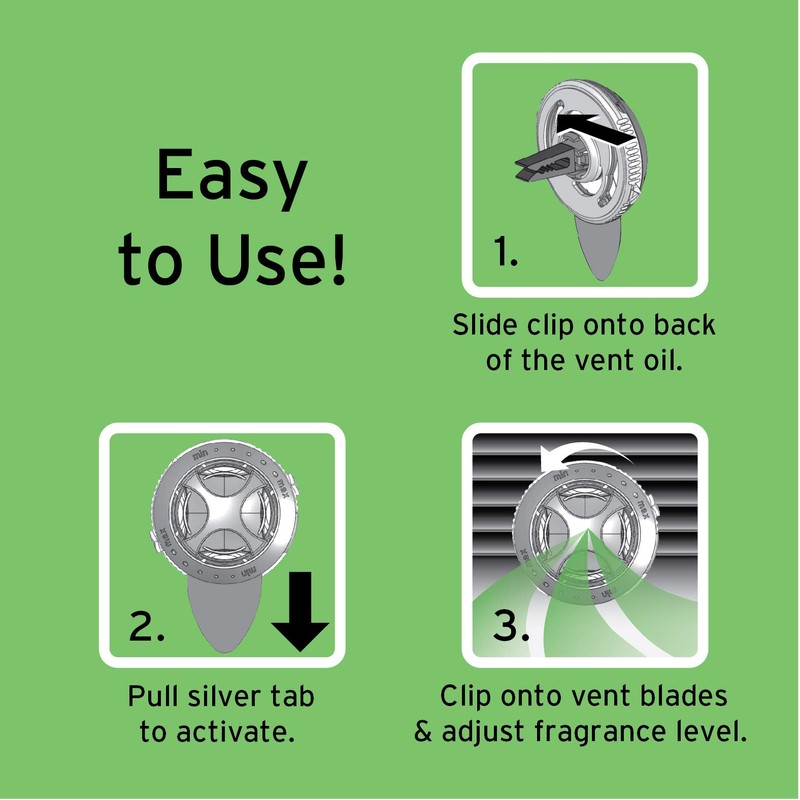 Easy to Use!

1.

Slide clip onto back of the vent oil.

min max max min

2.

Pull silver tab to activate.

min max max min

3.

Clip onto vent blades & adjust fragrance level.