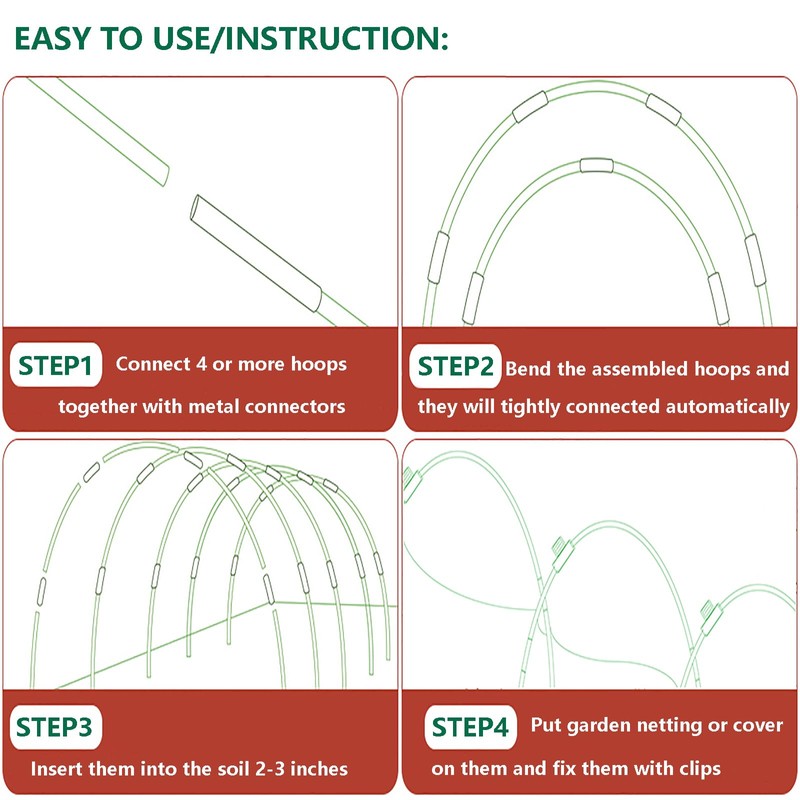 EASY TO USE/INSTRUCTION:

STEP1 Connect 4 or more hoops together with metal connectors

STEP2 Bend the assembled hoops and they will tightly connected automatically

STEP3 Insert them into the soil 2-3 inches

STEP4 Put garden netting or cover on them and fix them with clips