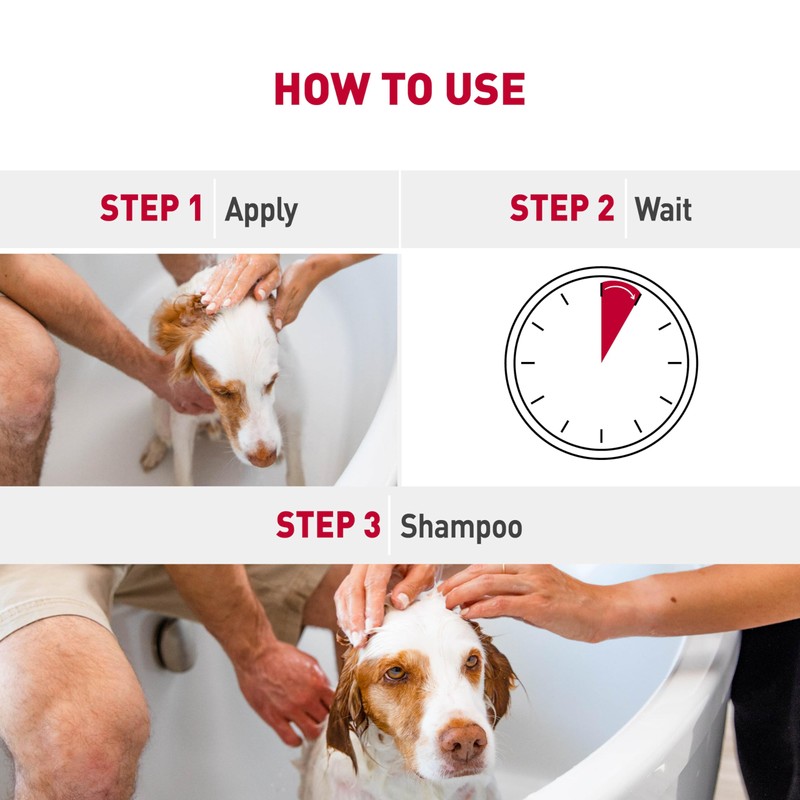 HOW TO USE

STEP 1 Apply

STEP 2 Wait

STEP 3 Shampoo