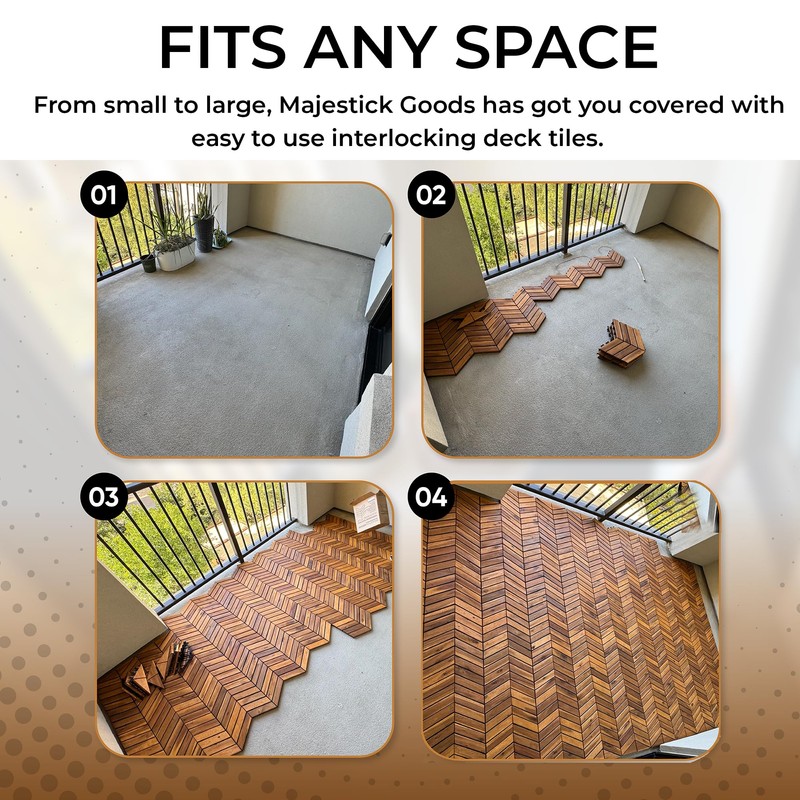 FITS ANY SPACE

From small to large, Majestick Goods has got you covered with easy to use interlocking deck tiles.

01

02

03

04