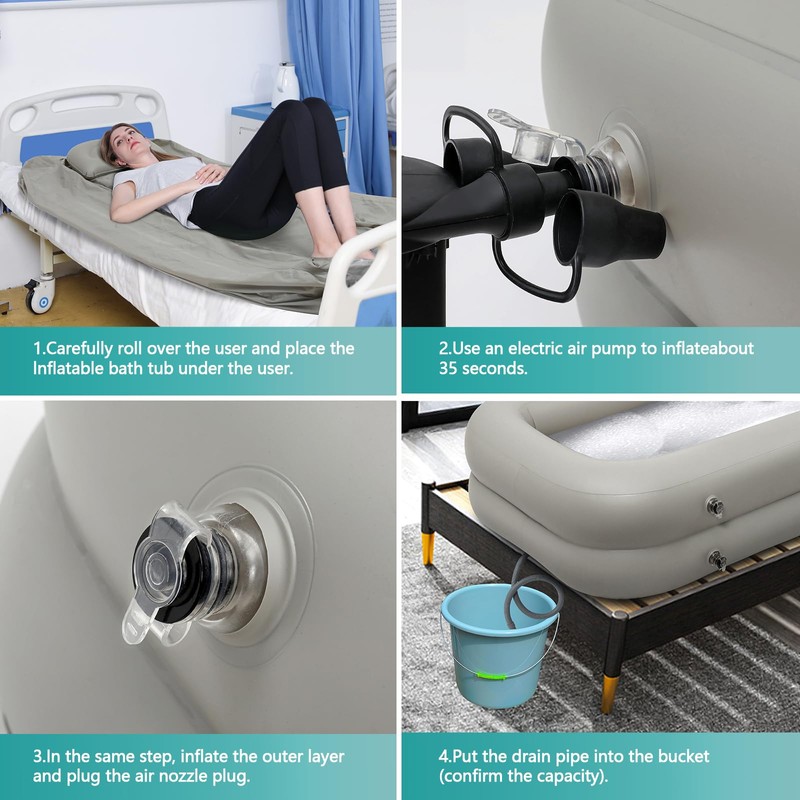 1.Carefully roll over the user and place the Inflatable bath tub under the user.

2.Use an electric air pump to inflateabout 35 seconds.

3.In the same step, inflate the outer layer and plug the air nozzle plug.

4.Put the drain pipe into the bucket (confirm the capacity).