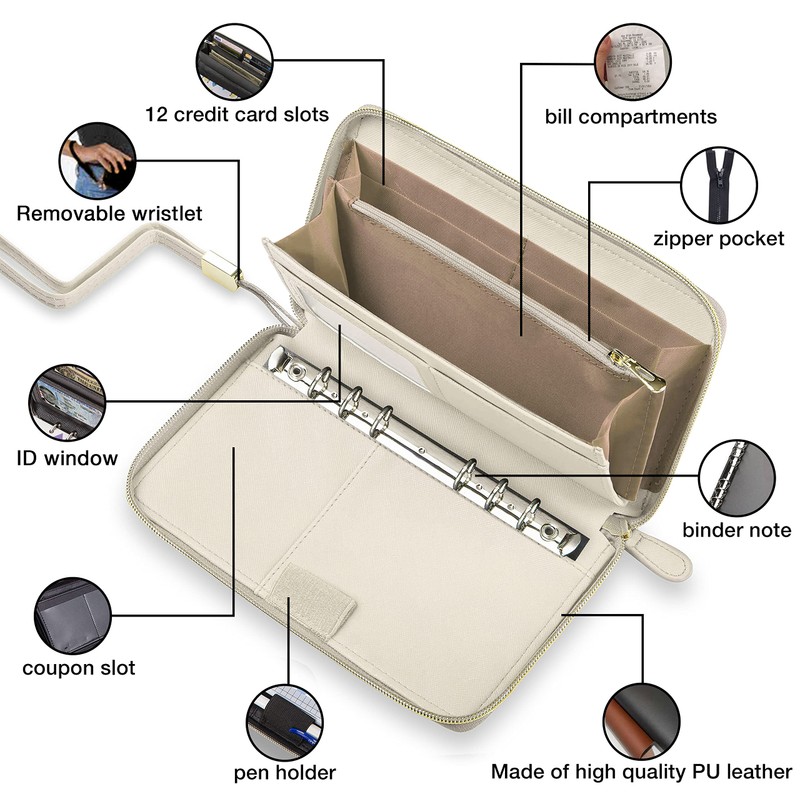 12 credit card slots

bill compartments

Removable wristlet

zipper pocket

ID window

binder note

coupon slot

pen holder

Made of high quality PU leather