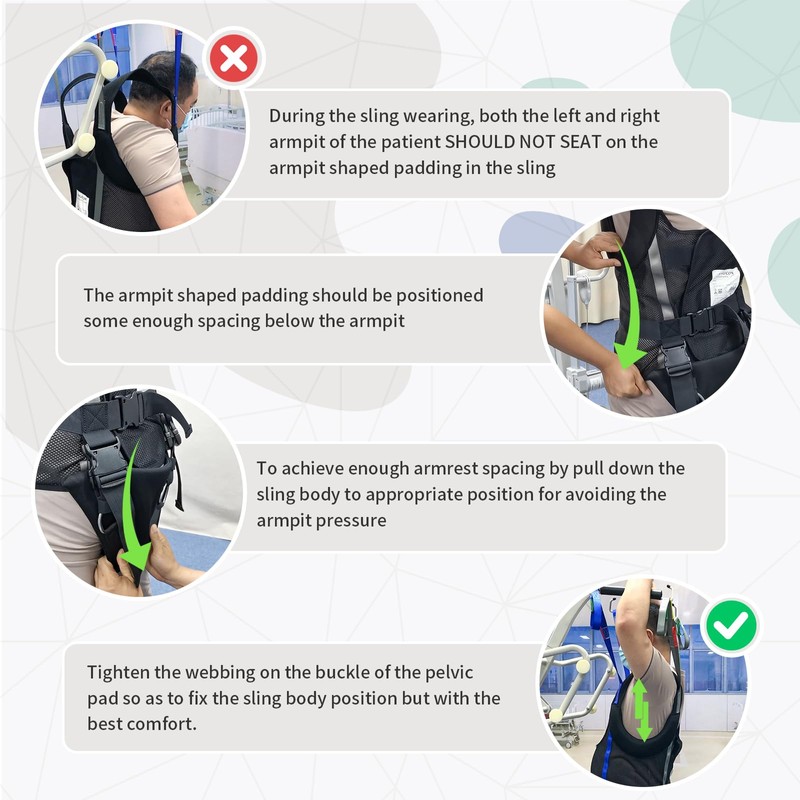 During the sling wearing, both the left and right armpit of the patient SHOULD NOT SEAT on the armpit shaped padding in the sling

The armpit shaped padding should be positioned some enough spacing below the armpit

To achieve enough armrest spacing by pull down the sling body to appropriate position for avoiding the armpit pressure

Tighten the webbing on the buckle of the pelvic pad so as to fix the sling body position but with the best comfort.