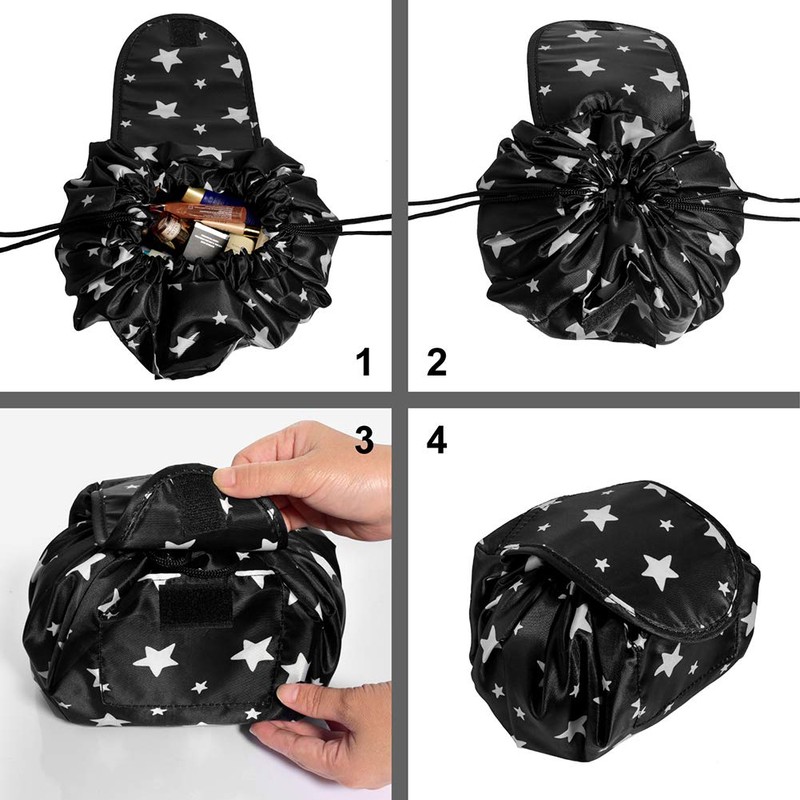 1
2
3
4