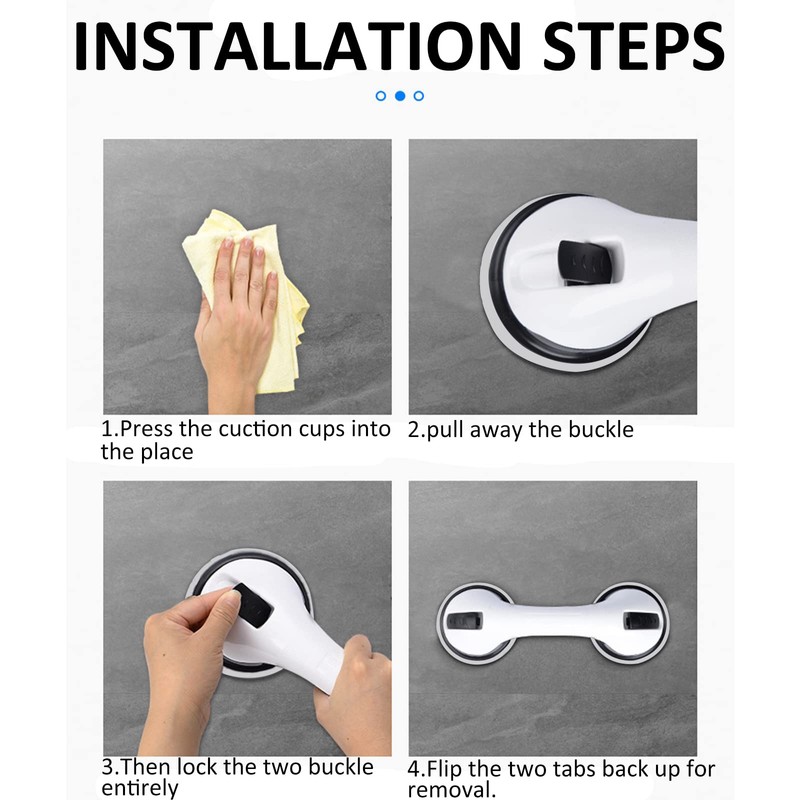 INSTALLATION STEPS

1.Press the cuction cups into the place

2.pull away the buckle

3.Then lock the two buckle entirely

4.Flip the two tabs back up for removal.