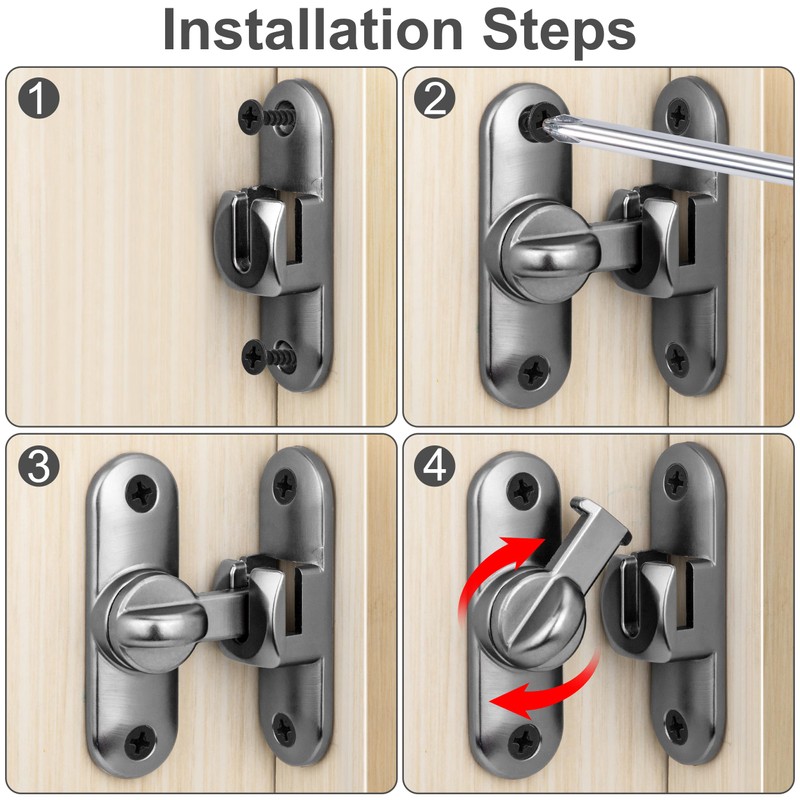 Installation Steps

1

2

3

4