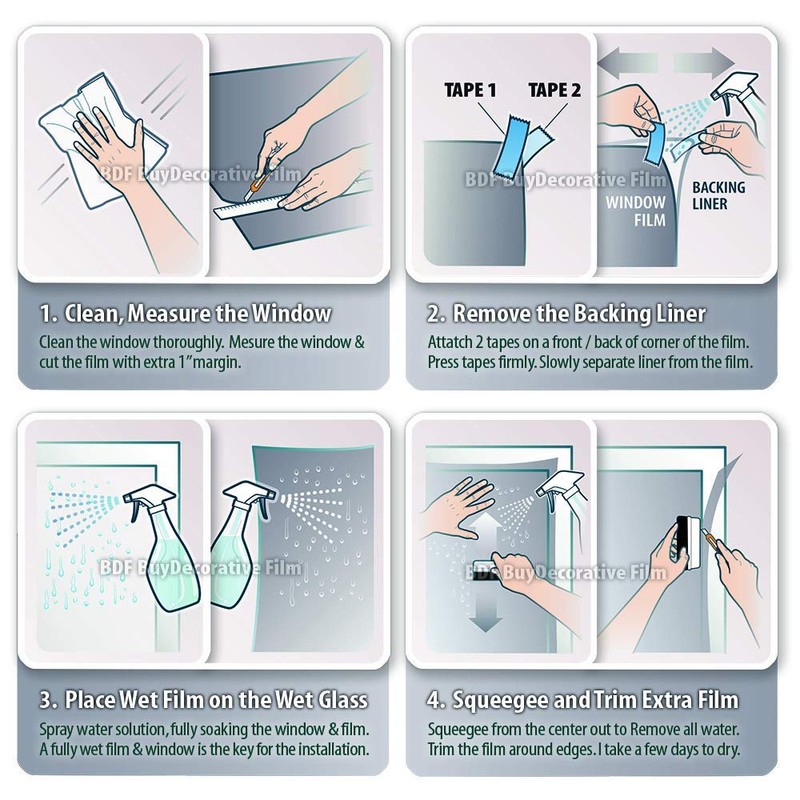 BDF BuyDecorative Film

1. Clean, Measure the Window
Clean the window thoroughly. Mesure the window & cut the film with extra 1"margin.

TAPE 1
TAPE 2
BDF BuyDecorative Film
WINDOW FILM
BACKING LINER

2. Remove the Backing Liner
Attatch 2 tapes on a front / back of corner of the film. Press tapes firmly. Slowly separate liner from the film.

BDF BuyDecorative Film

3. Place Wet Film on the Wet Glass
Spray water solution, fully soaking the window & film. A fully wet film & window is the key for the installation.

BDF BuyDecorative Film

4. Squeegee and Trim Extra Film
Squeegee from the center out to Remove all water. Trim the film around edges. I take a few days to dry.