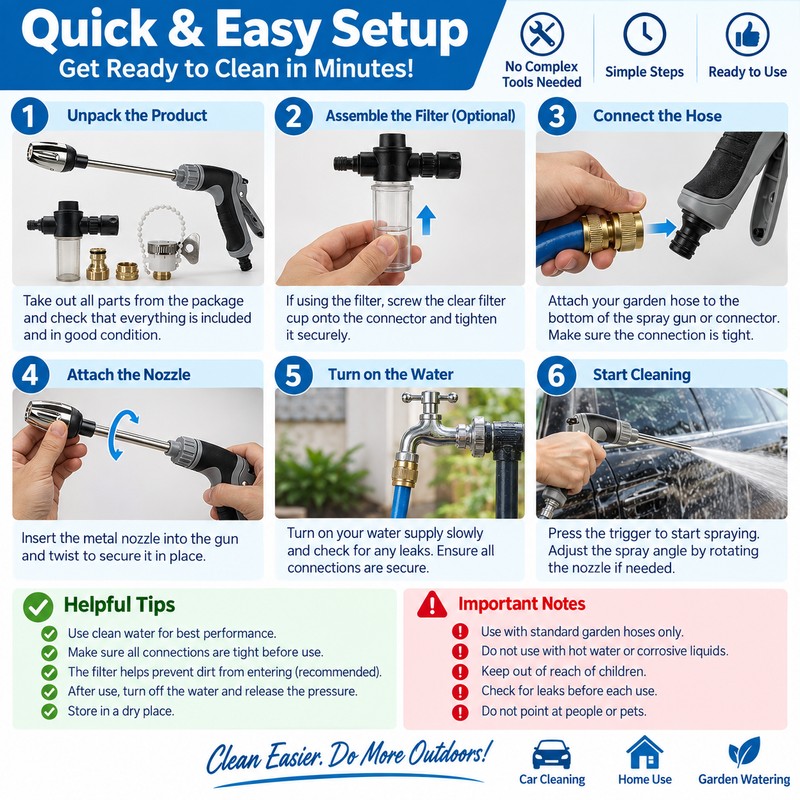 Quick & Easy Setup
Get Ready to Clean in Minutes!

No Complex Tools Needed
Simple Steps
Ready to Use

1 Unpack the Product
Take out all parts from the package and check that everything is included and in good condition.

2 Assemble the Filter (Optional)
If using the filter, screw the clear filter cup onto the connector and tighten it securely.

3 Connect the Hose
Attach your garden hose to the bottom of the spray gun or connector. Make sure the connection is tight.

4 Attach the Nozzle
Insert the metal nozzle into the gun and twist to secure it in place.

5 Turn on the Water
Turn on your water supply slowly and check for any leaks. Ensure all connections are secure.

6 Start Cleaning
Press the trigger to start spraying. Adjust the spray angle by rotating the nozzle if needed.

Helpful Tips
Use clean water for best performance.
Make sure all connections are tight before use.
The filter helps prevent dirt from entering (recommended).
After use, turn off the water and release the pressure.
Store in a dry place.

Important Notes
Use with standard garden hoses only.
Do not use with hot water or corrosive liquids.
Keep out of reach of children.
Check for leaks before each use.
Do not point at people or pets.

Clean Easier. Do More Outdoors!
Car Cleaning
Home Use
Garden Watering