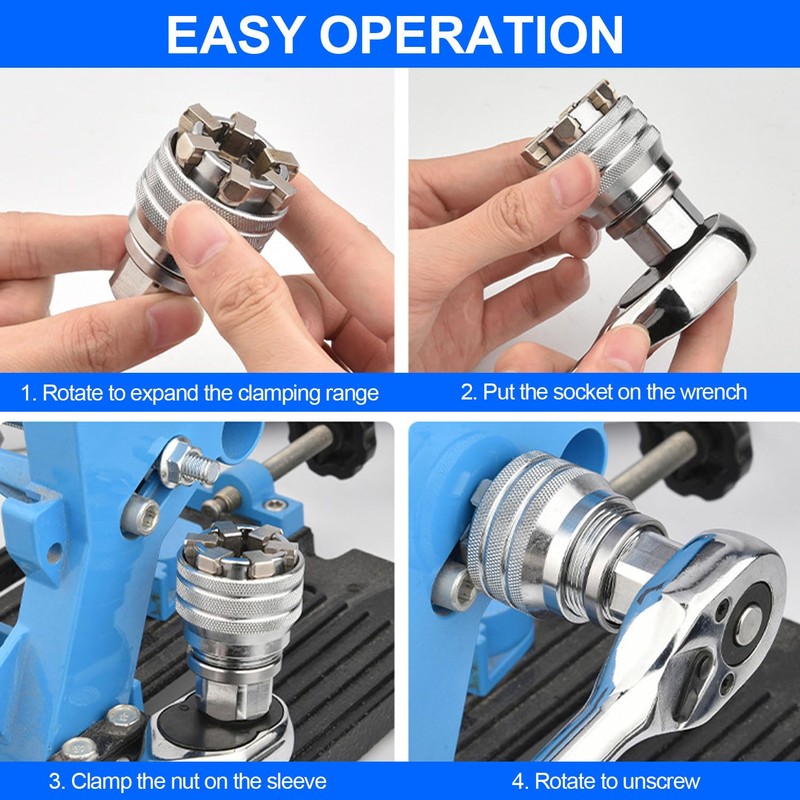 EASY OPERATION

1. Rotate to expand the clamping range

2. Put the socket on the wrench

3. Clamp the nut on the sleeve

4. Rotate to unscrew