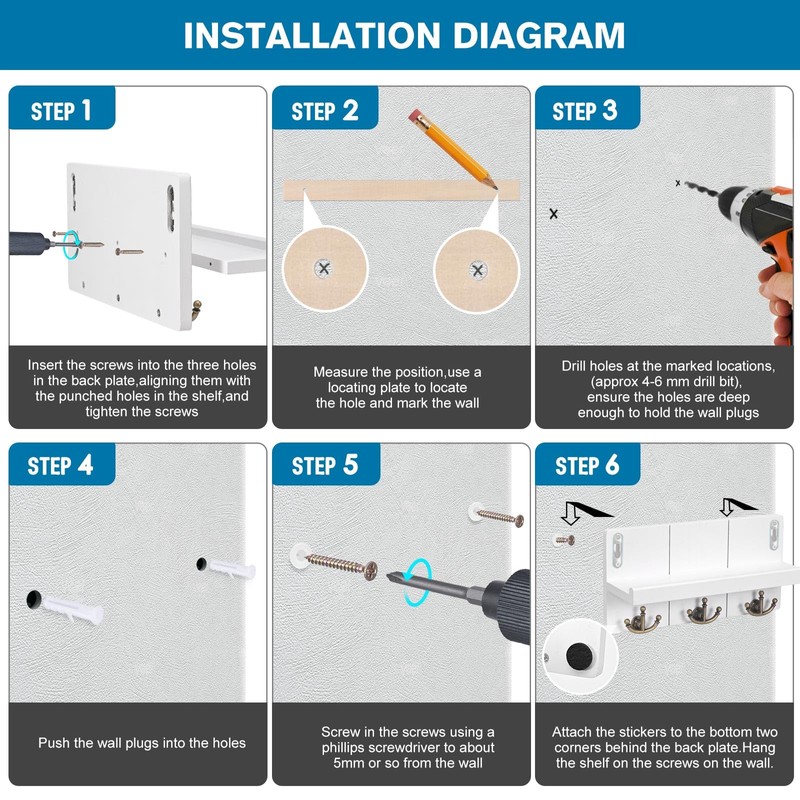 INSTALLATION DIAGRAM

STEP 1

Insert the screws into the three holes in the back plate,aligning them with the punched holes in the shelf,and tighten the screws

STEP 2

Measure the position,use a locating plate to locate the hole and mark the wall

STEP 3

Drill holes at the marked locations, (approx 4-6 mm drill bit), ensure the holes are deep enough to hold the wall plugs

STEP 4

Push the wall plugs into the holes

STEP 5

Screw in the screws using a phillips screwdriver to about 5mm or so from the wall

STEP 6

Attach the stickers to the bottom two corners behind the back plate.Hang the shelf on the screws on the wall.