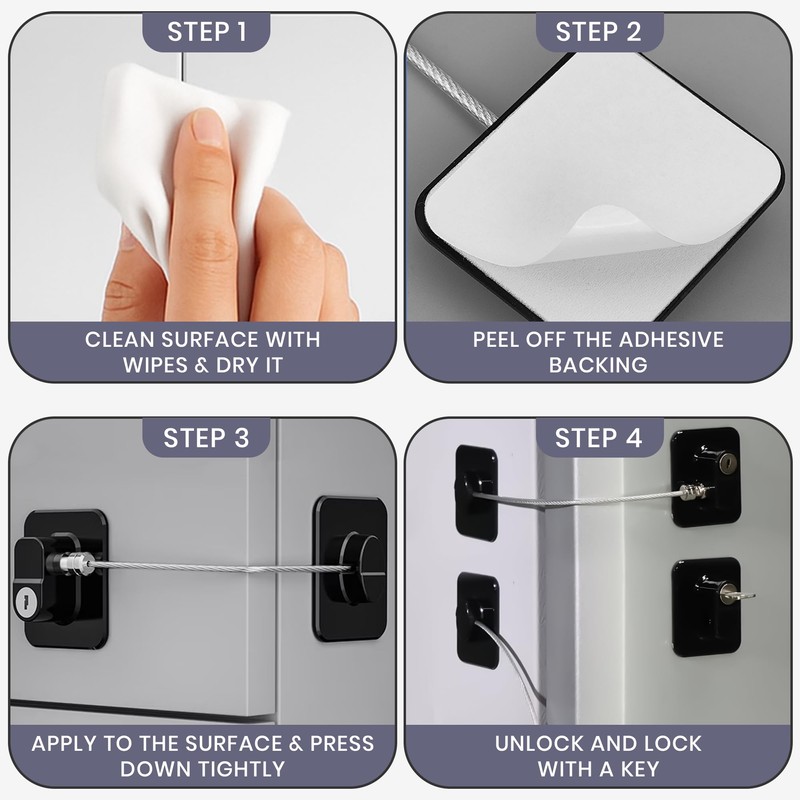 STEP 1

CLEAN SURFACE WITH WIPES & DRY IT

STEP 2

PEEL OFF THE ADHESIVE BACKING

STEP 3

APPLY TO THE SURFACE & PRESS DOWN TIGHTLY

STEP 4

UNLOCK AND LOCK WITH A KEY