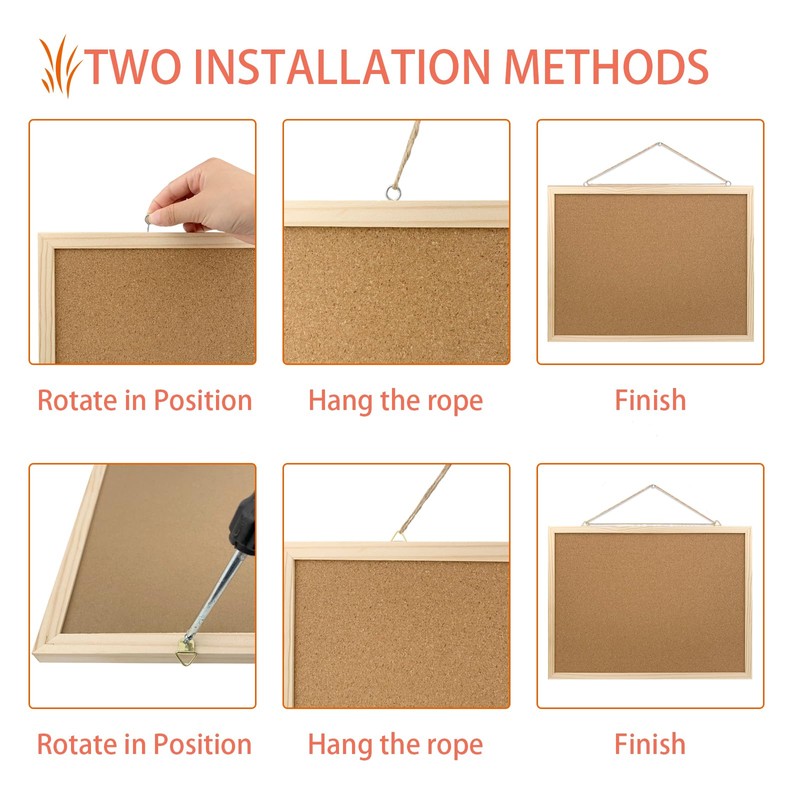 TWO INSTALLATION METHODS

Rotate in Position

Hang the rope

Finish

Rotate in Position

Hang the rope

Finish