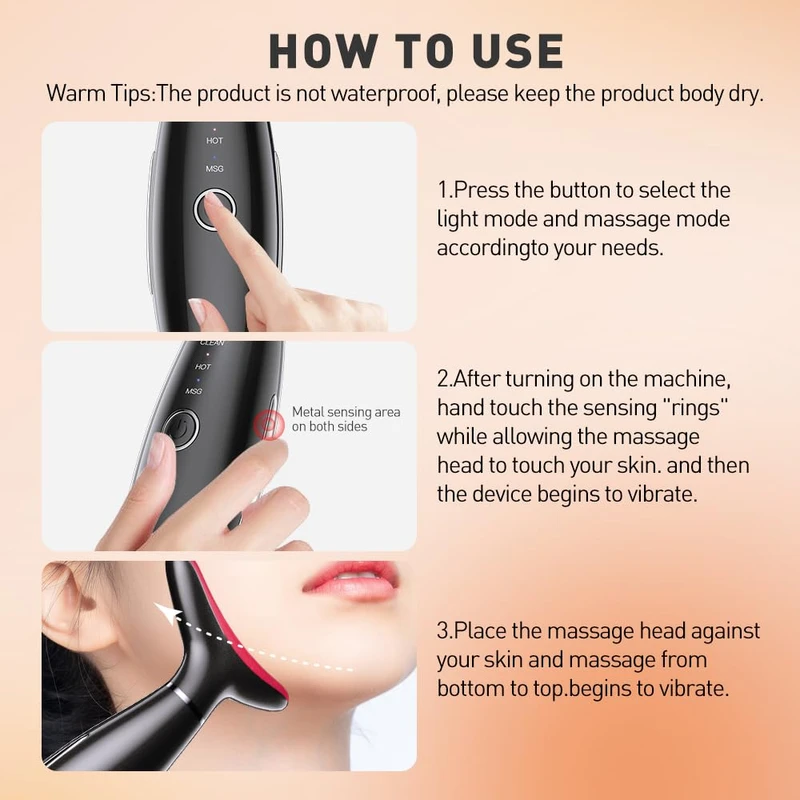 HOW TO USE

Warm Tips:The product is not waterproof, please keep the product body dry.

HOT
MSG

1.Press the button to select the light mode and massage mode accordingto your needs.

CLEAN
HOT
MSG

Metal sensing area on both sides

2.After turning on the machine, hand touch the sensing "rings" while allowing the massage head to touch your skin. and then the device begins to vibrate.

3.Place the massage head against your skin and massage from bottom to top.begins to vibrate.