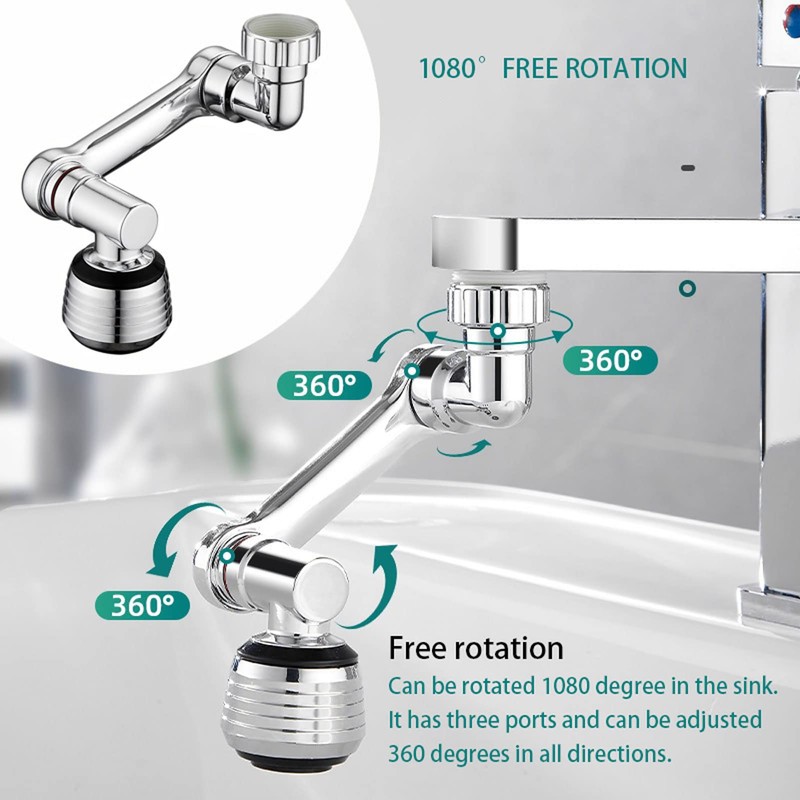 1080° FREE ROTATION

360°

360°

360°

Free rotation

Can be rotated 1080 degree in the sink. It has three ports and can be adjusted 360 degrees in all directions.