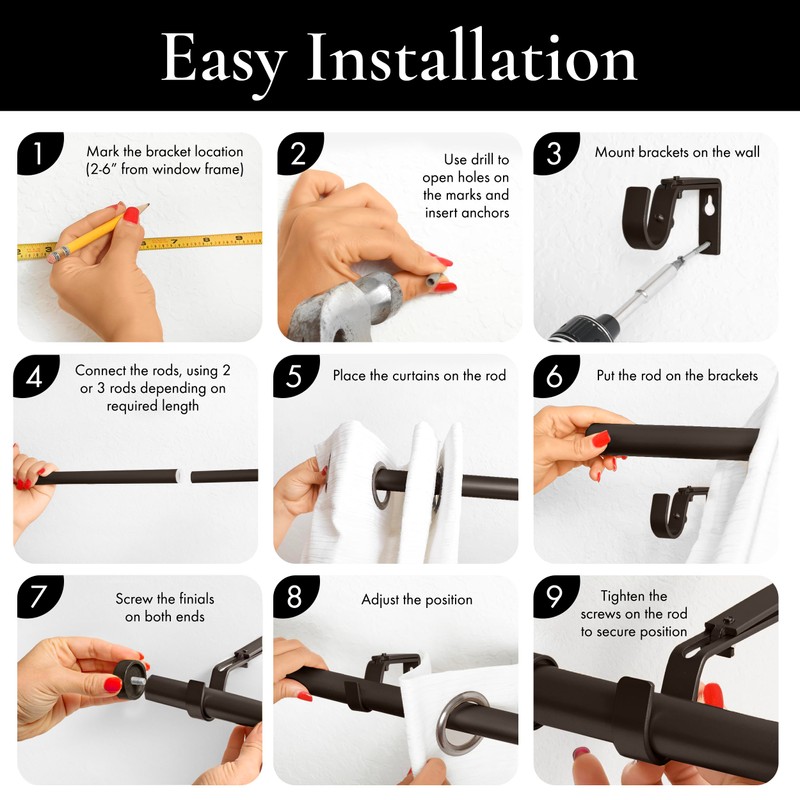 Easy Installation

1 Mark the bracket location (2-6" from window frame)

2 Use drill to open holes on the marks and insert anchors

3 Mount brackets on the wall

4 Connect the rods, using 2 or 3 rods depending on required length

5 Place the curtains on the rod

6 Put the rod on the brackets

7 Screw the finials on both ends

8 Adjust the position

9 Tighten the screws on the rod to secure position