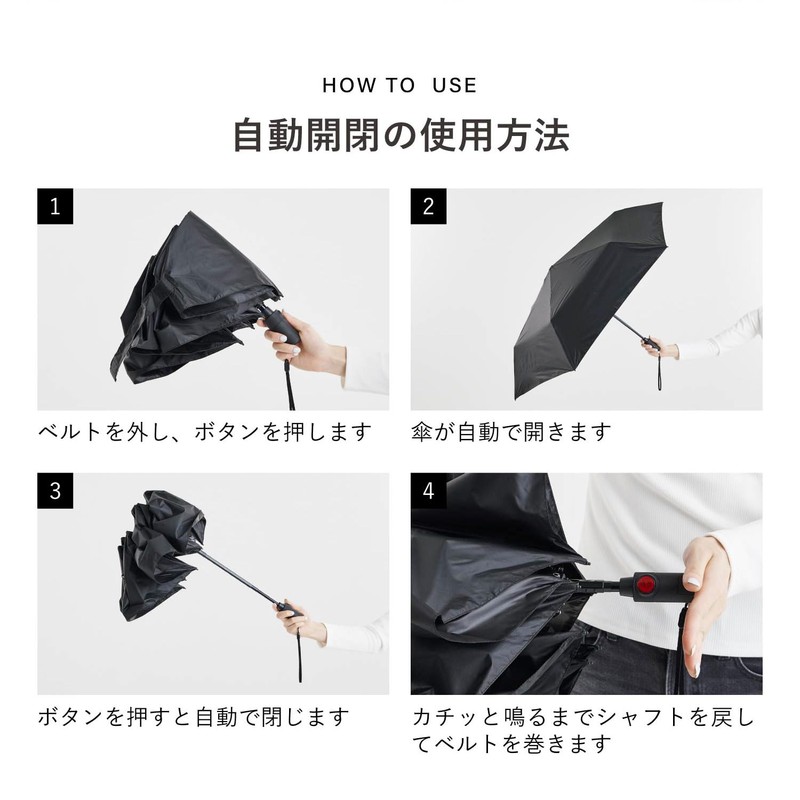 HOW TO USE

自動開閉の使用方法

1

ベルトを外し、ボタンを押します

2

傘が自動で開きます

3

ボタンを押すと自動で閉じます

4

カチッと鳴るまでシャフトを戻してベルトを巻きます