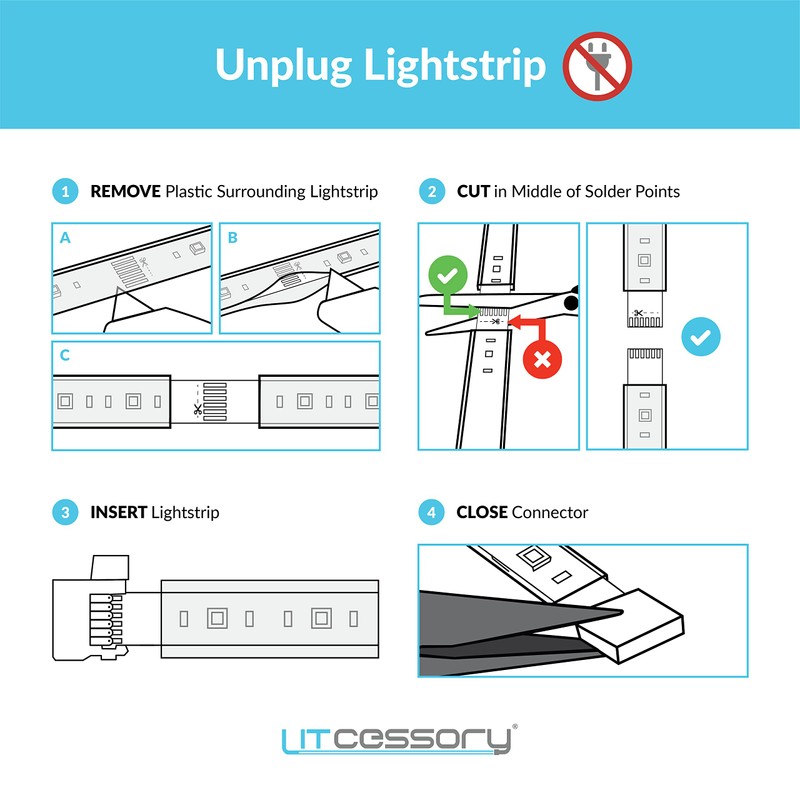 Unplug Lightstrip

1 REMOVE Plastic Surrounding Lightstrip

A

B

C

2 CUT in Middle of Solder Points

3 INSERT Lightstrip

4 CLOSE Connector

LITcessory®