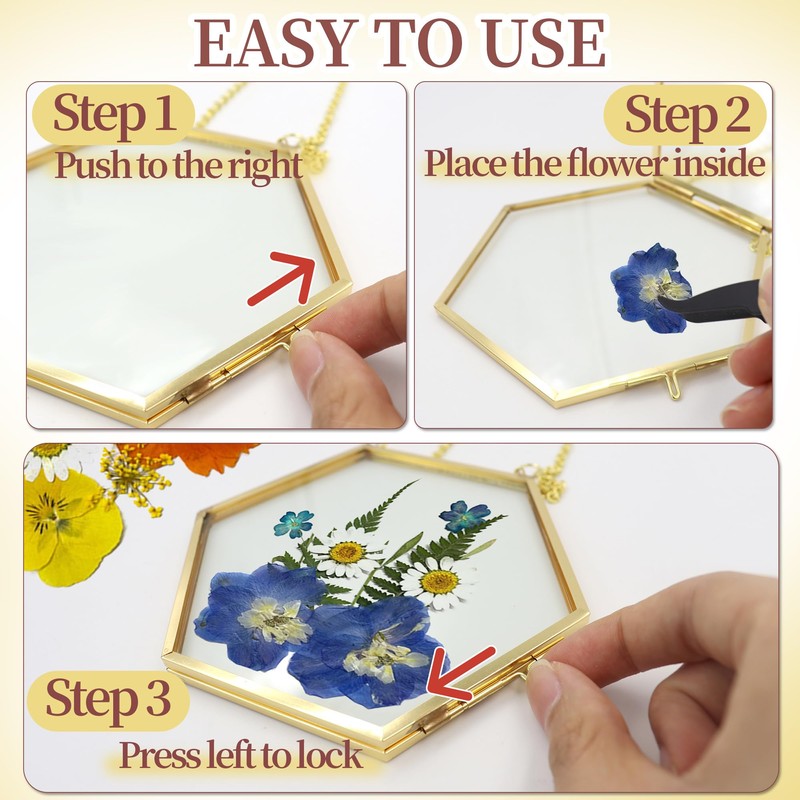 EASY TO USE

Step 1
Push to the right

Step 2
Place the flower inside

Step 3
Press left to lock