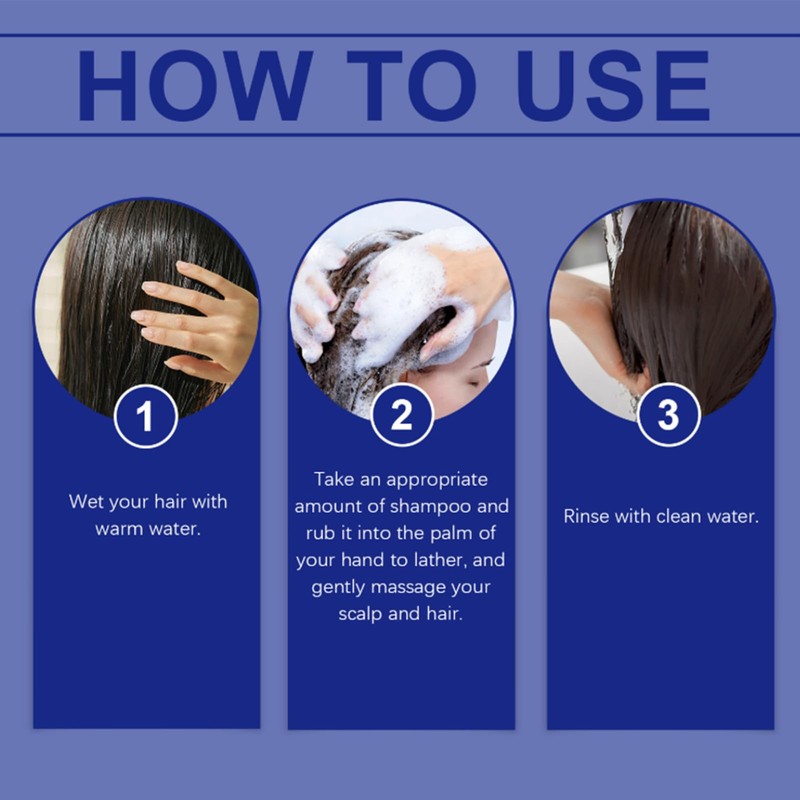 HOW TO USE

1

Wet your hair with warm water.

2

Take an appropriate amount of shampoo and rub it into the palm of your hand to lather, and gently massage your scalp and hair.

3

Rinse with clean water.