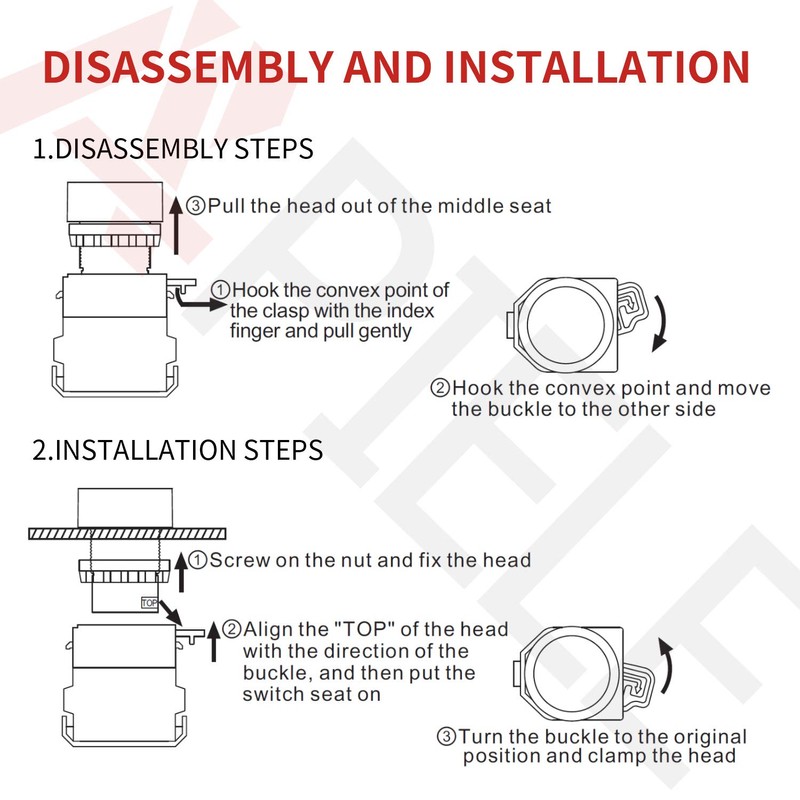 DISASSEMBLY AND INSTALLATION

1.DISASSEMBLY STEPS

③Pull the head out of the middle seat

①Hook the convex point of the clasp with the index finger and pull gently

②Hook the convex point and move the buckle to the other side

2.INSTALLATION STEPS

①Screw on the nut and fix the head

TOP

②Align the "TOP" of the head with the direction of the buckle, and then put the switch seat on

③Turn the buckle to the original position and clamp the head