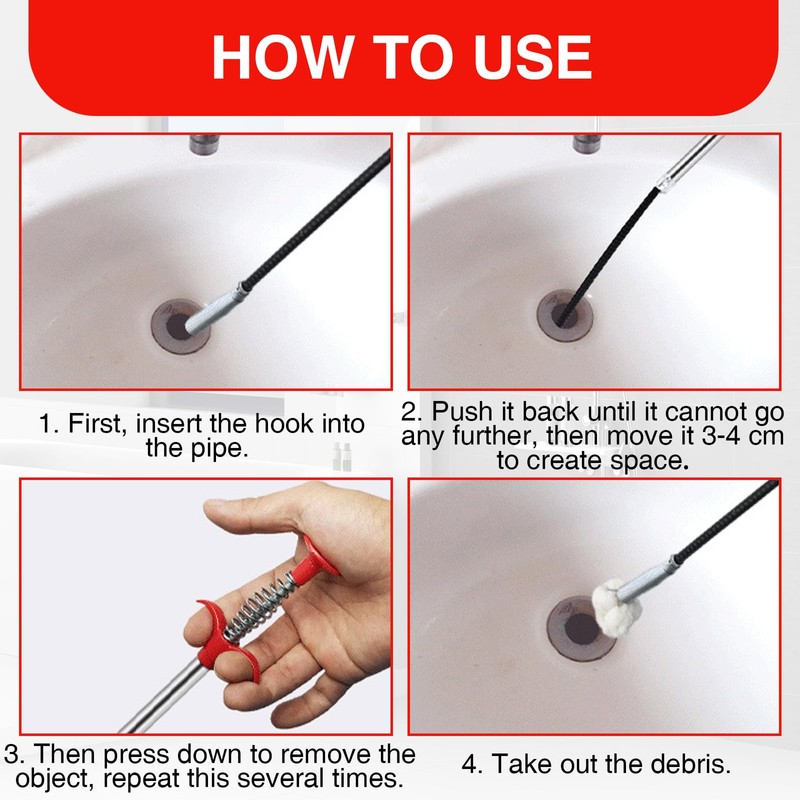 HOW TO USE

1. First, insert the hook into the pipe.

2. Push it back until it cannot go any further, then move it 3-4 cm to create space.

3. Then press down to remove the object, repeat this several times.

4. Take out the debris.