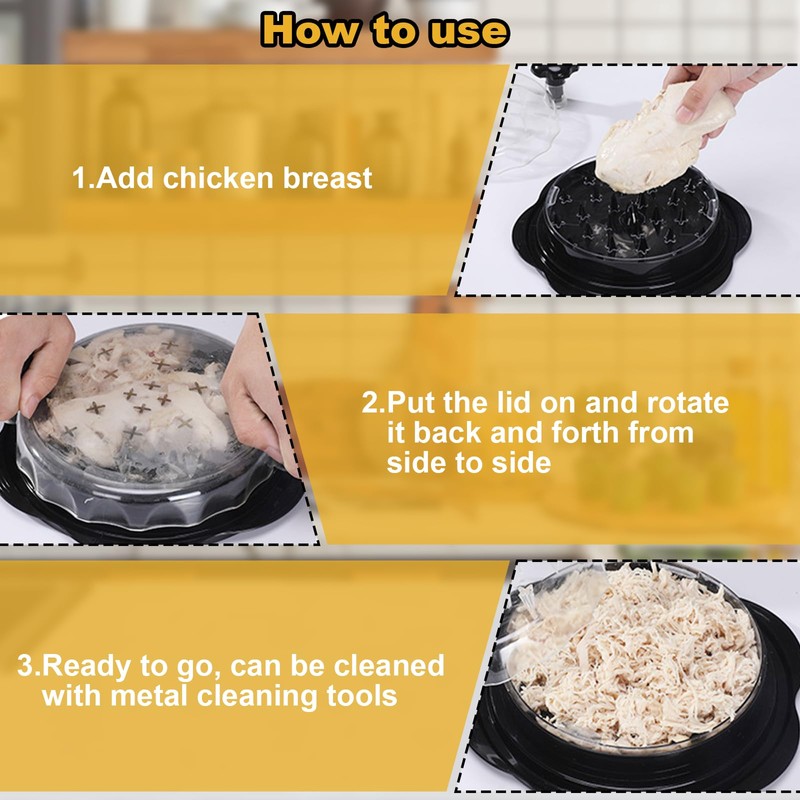 How to use

1.Add chicken breast

2.Put the lid on and rotate it back and forth from side to side

3.Ready to go, can be cleaned with metal cleaning tools