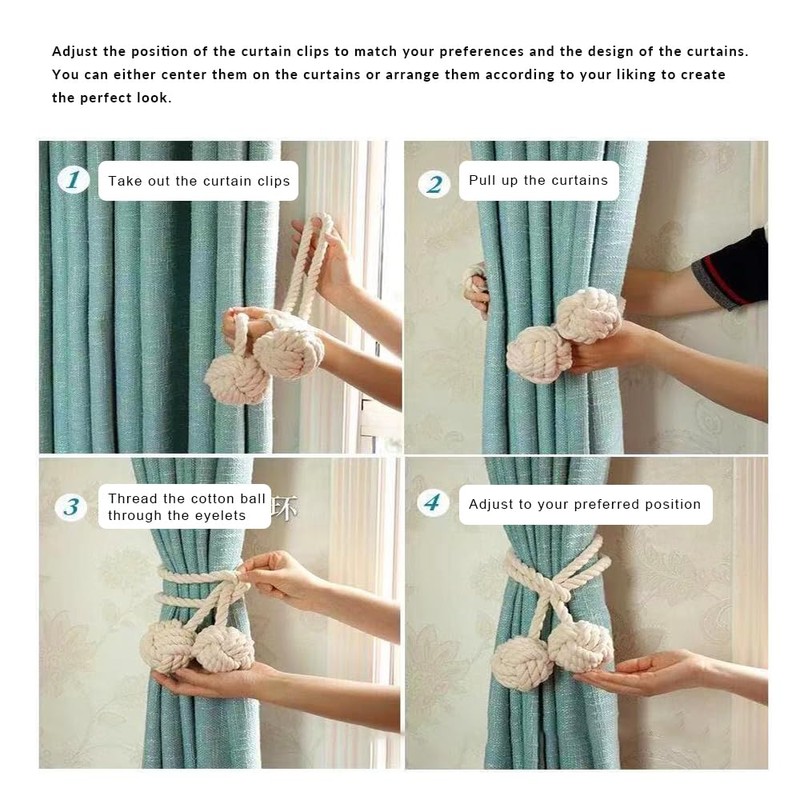 Adjust the position of the curtain clips to match your preferences and the design of the curtains. You can either center them on the curtains or arrange them according to your liking to create the perfect look.

1 Take out the curtain clips

2 Pull up the curtains

3 Thread the cotton ball through the eyelets 环

4 Adjust to your preferred position