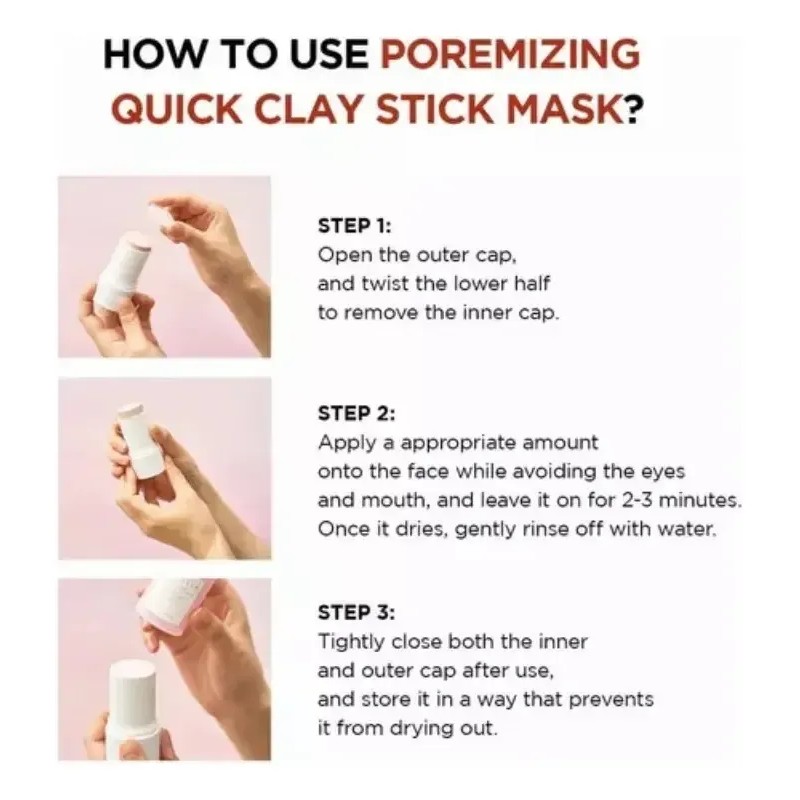 HOW TO USE POREMIZING QUICK CLAY STICK MASK?

STEP 1:
Open the outer cap, and twist the lower half to remove the inner cap.

STEP 2:
Apply a appropriate amount onto the face while avoiding the eyes and mouth, and leave it on for 2-3 minutes. Once it dries, gently rinse off with water.

STEP 3:
Tightly close both the inner and outer cap after use, and store it in a way that prevents it from drying out.