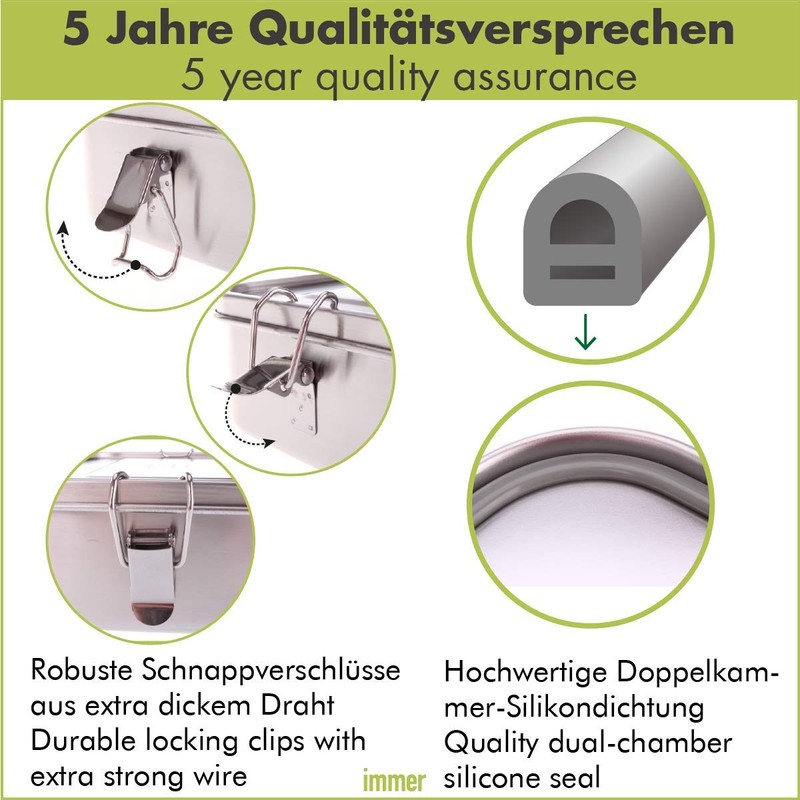 5 Jahre Qualitätsversprechen
5 year quality assurance

Robuste Schnappverschlüsse aus extra dickem Draht
Durable locking clips with extra strong wire

immer

Hochwertige Doppelkammer-Silikondichtung
Quality dual-chamber silicone seal