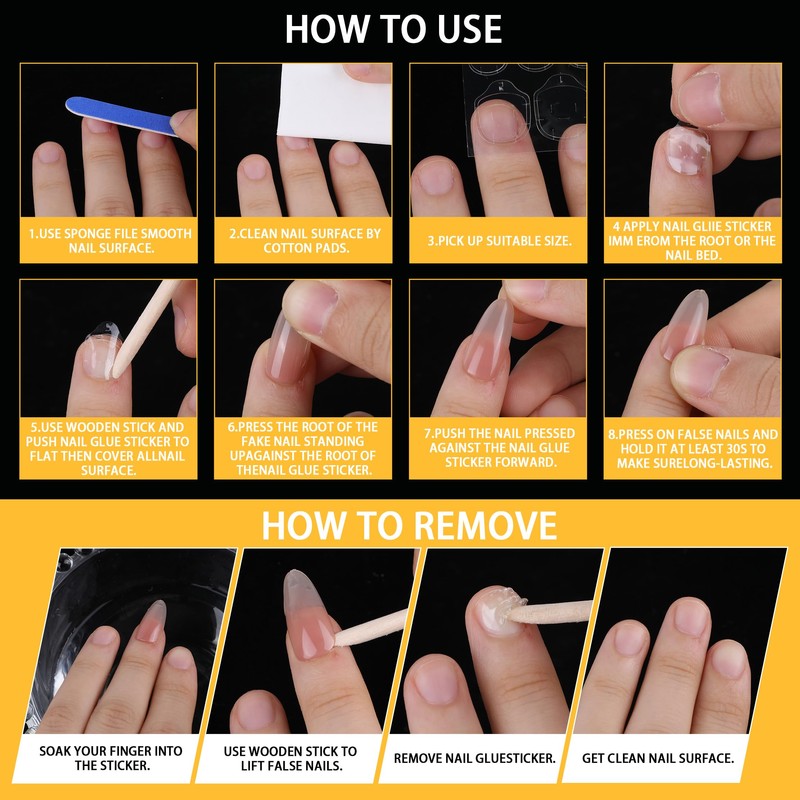 HOW TO USE

1.USE SPONGE FILE SMOOTH NAIL SURFACE.

2.CLEAN NAIL SURFACE BY COTTON PADS.

3.PICK UP SUITABLE SIZE.

4 APPLY NAIL GLIIE STICKER IMM EROM THE ROOT OR THE NAIL BED.

5.USE WOODEN STICK AND PUSH NAIL GLUE STICKER TO FLAT THEN COVER ALLNAIL SURFACE.

6.PRESS THE ROOT OF THE FAKE NAIL STANDING UPAGAINST THE ROOT OF THENAIL GLUE STICKER.

7.PUSH THE NAIL PRESSED AGAINST THE NAIL GLUE STICKER FORWARD.

8.PRESS ON FALSE NAILS AND HOLD IT AT LEAST 30S TO MAKE SURELONG-LASTING.

HOW TO REMOVE

SOAK YOUR FINGER INTO THE STICKER.

USE WOODEN STICK TO LIFT FALSE NAILS.

REMOVE NAIL GLUESTICKER.

GET CLEAN NAIL SURFACE.