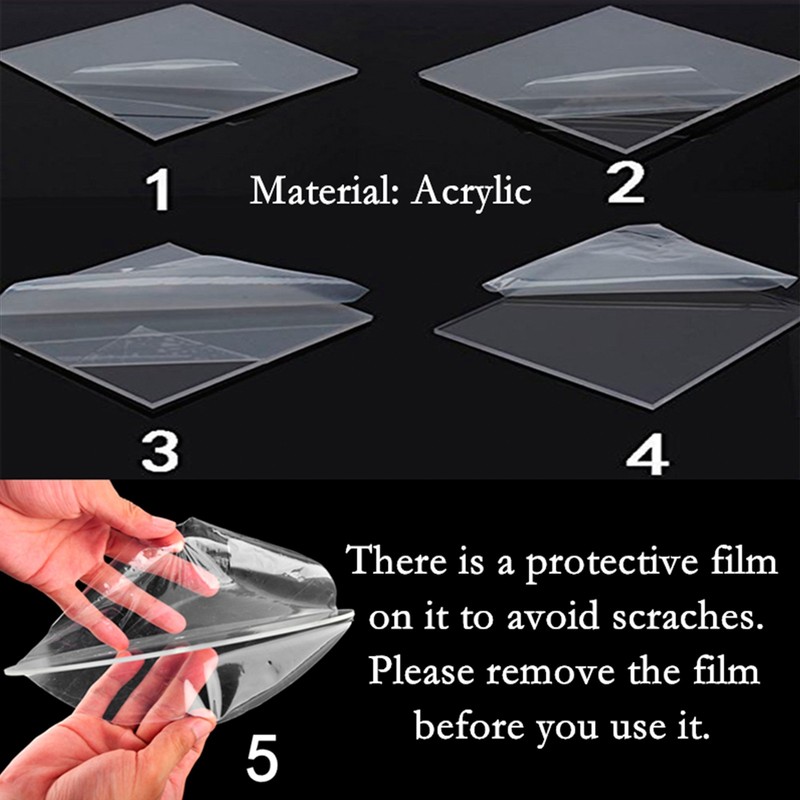 1

Material: Acrylic

2

3

4

5

There is a protective film on it to avoid scraches. Please remove the film before you use it.