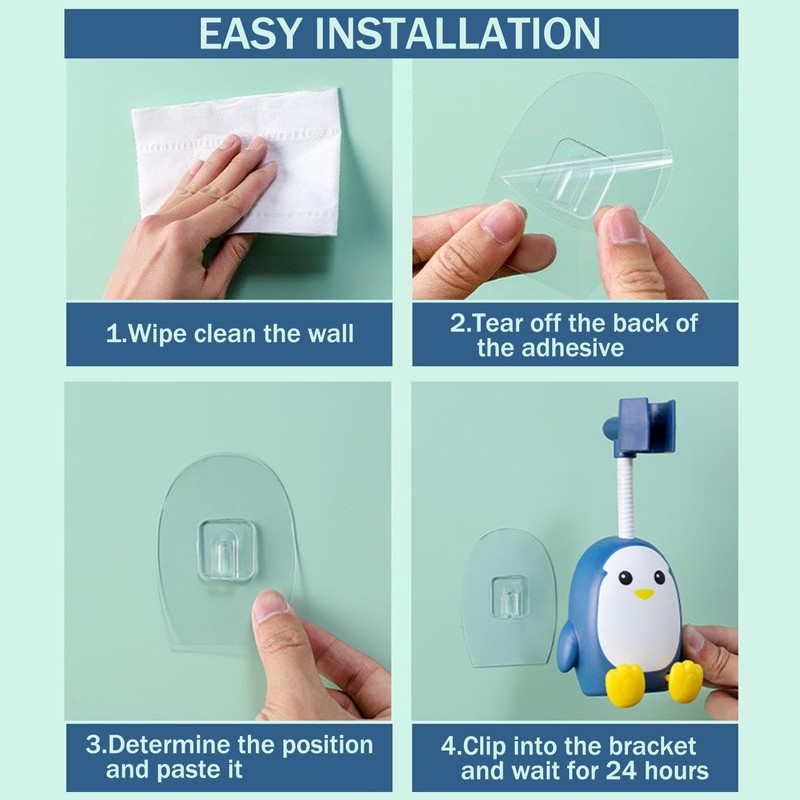 EASY INSTALLATION

1.Wipe clean the wall

2.Tear off the back of the adhesive

3.Determine the position and paste it

4.Clip into the bracket and wait for 24 hours