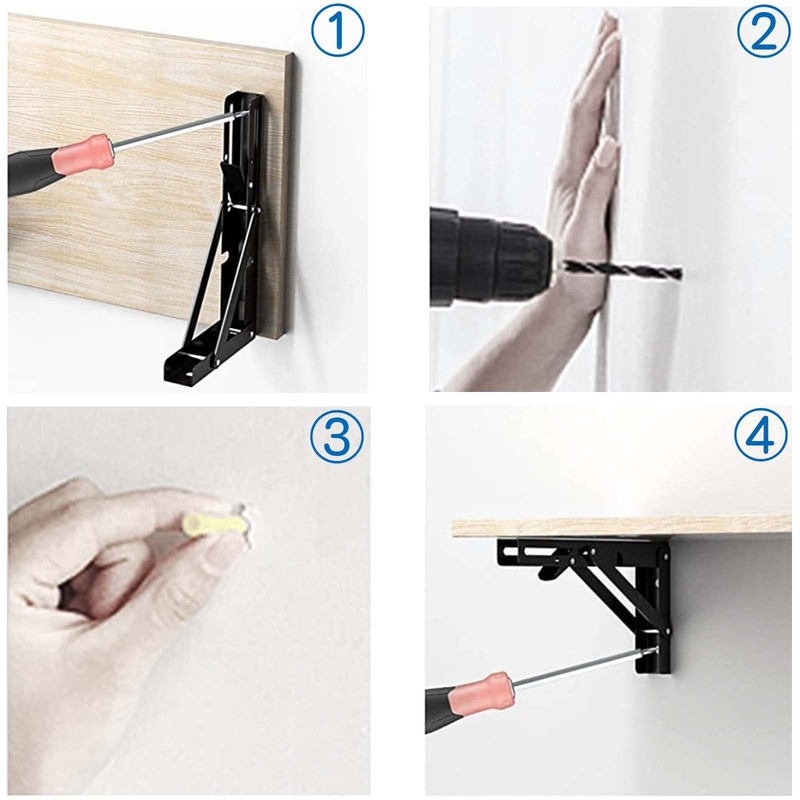 ①
②
③
④