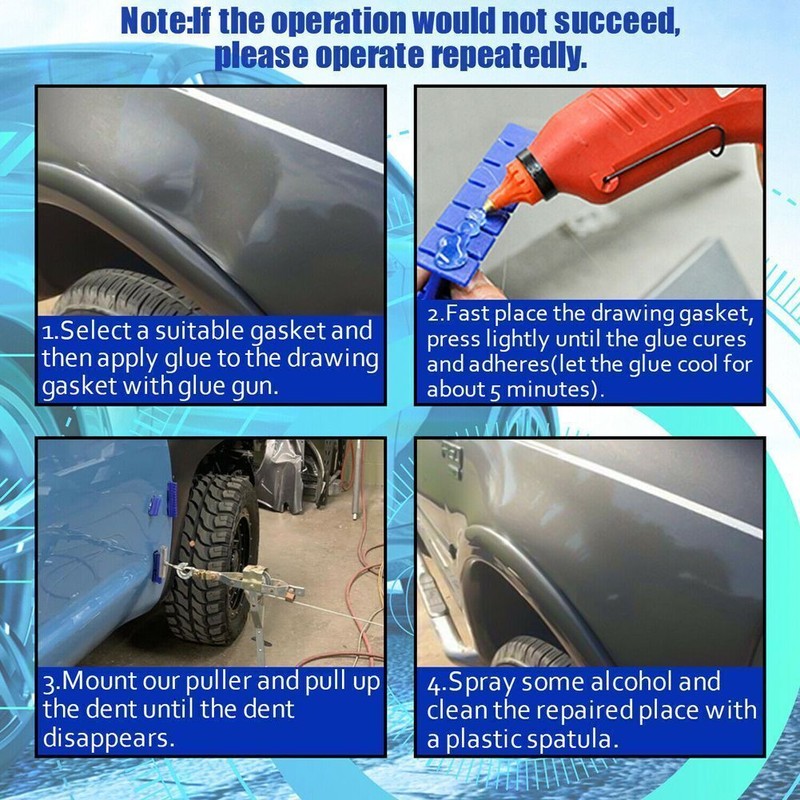 Note:If the operation would not succeed, please operate repeatedly.

1.Select a suitable gasket and then apply glue to the drawing gasket with glue gun.

2.Fast place the drawing gasket, press lightly until the glue cures and adheres(let the glue cool for about 5 minutes).

3.Mount our puller and pull up the dent until the dent disappears.

4.Spray some alcohol and clean the repaired place with a plastic spatula.