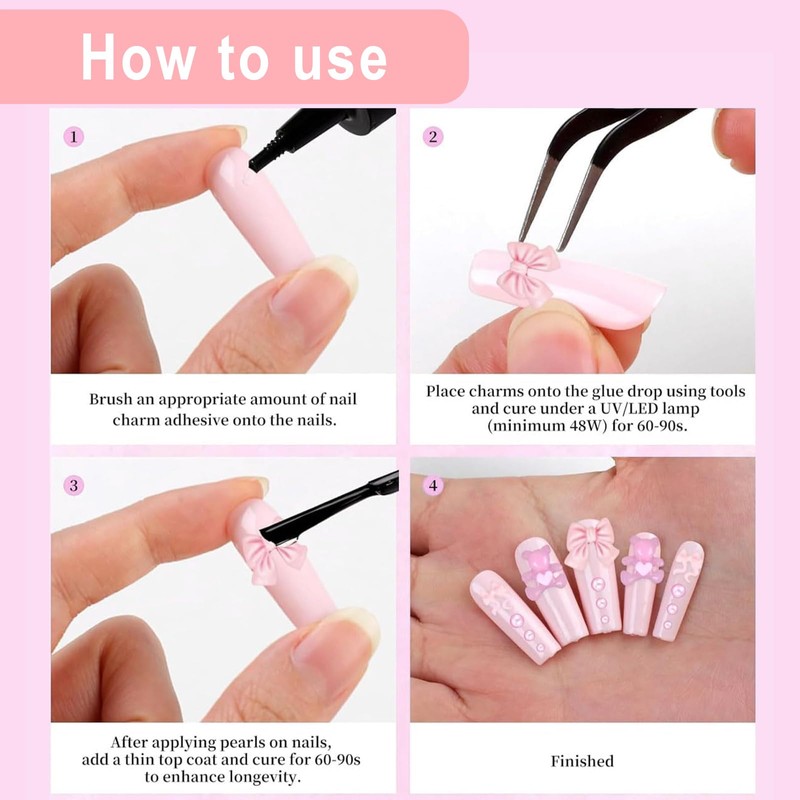 How to use

1

Brush an appropriate amount of nail charm adhesive onto the nails.

2

Place charms onto the glue drop using tools and cure under a UV/LED lamp (minimum 48W) for 60-90s.

3

After applying pearls on nails, add a thin top coat and cure for 60-90s to enhance longevity.

4

Finished