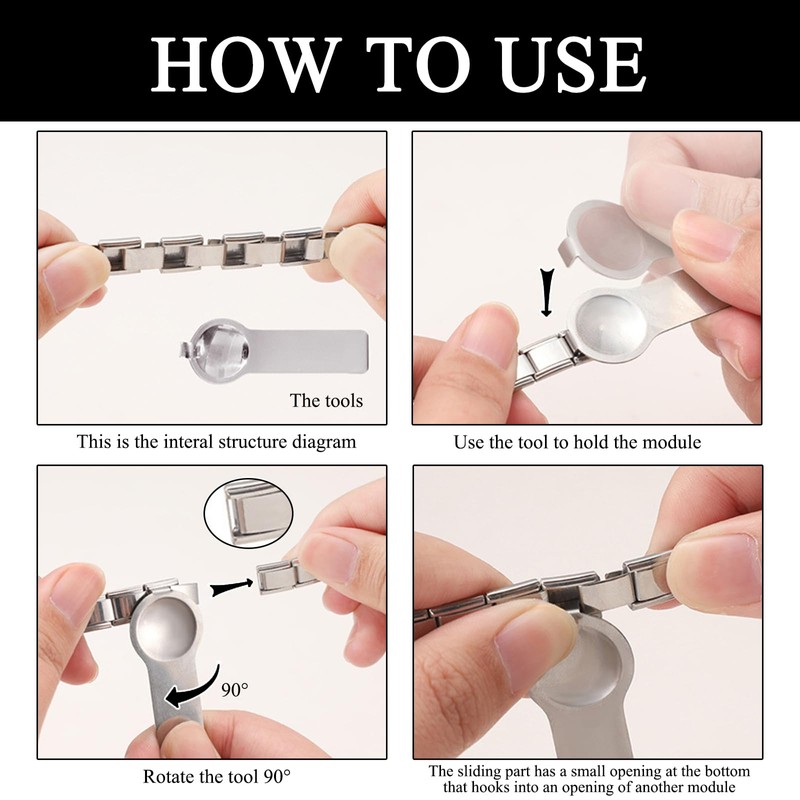 HOW TO USE

The tools

This is the interal structure diagram

Use the tool to hold the module

90°

Rotate the tool 90°

The sliding part has a small opening at the bottom that hooks into an opening of another module