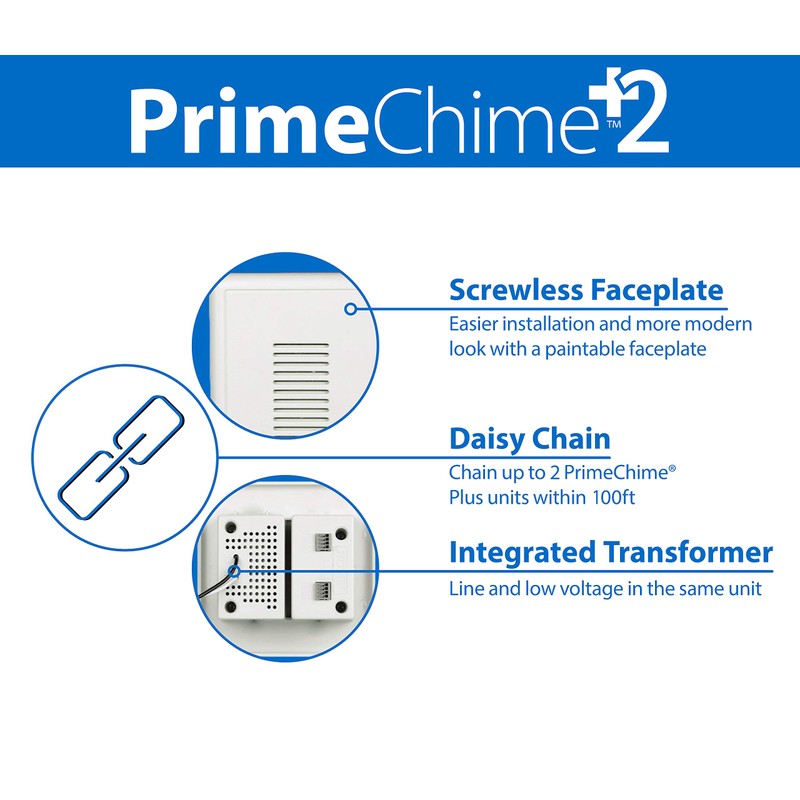 PrimeChime™+2

Screwless Faceplate
Easier installation and more modern look with a paintable faceplate

Daisy Chain
Chain up to 2 PrimeChime® Plus units within 100ft

Integrated Transformer
Line and low voltage in the same unit