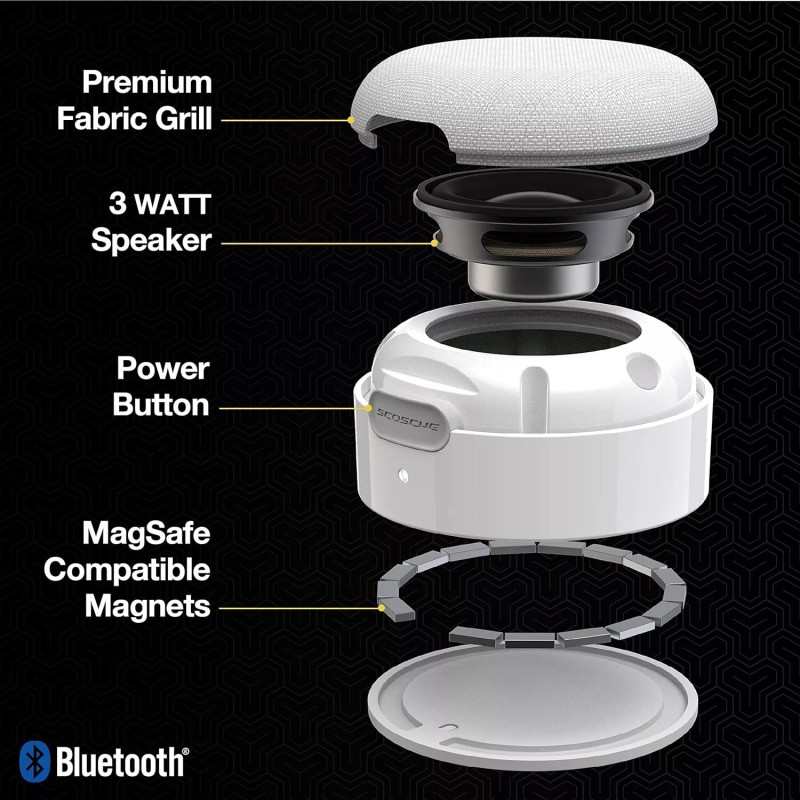 Premium Fabric Grill

3 WATT Speaker

Power Button

SCOSCHE

MagSafe Compatible Magnets

Bluetooth®