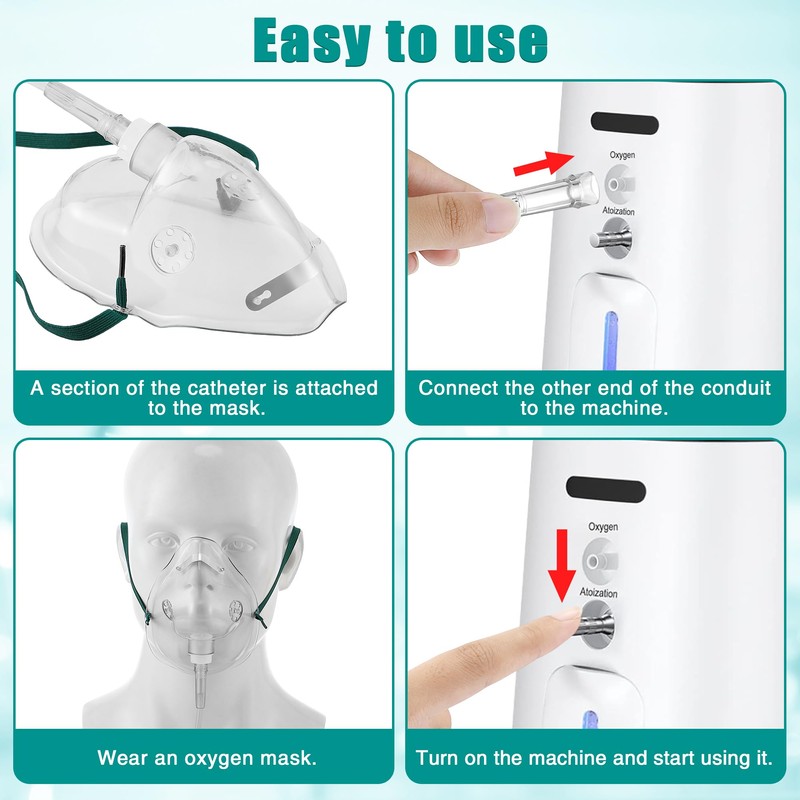 Easy to use

A section of the catheter is attached to the mask.

Oxygen

Atoization

Connect the other end of the conduit to the machine.

Wear an oxygen mask.

Oxygen

Atoization

Turn on the machine and start using it.