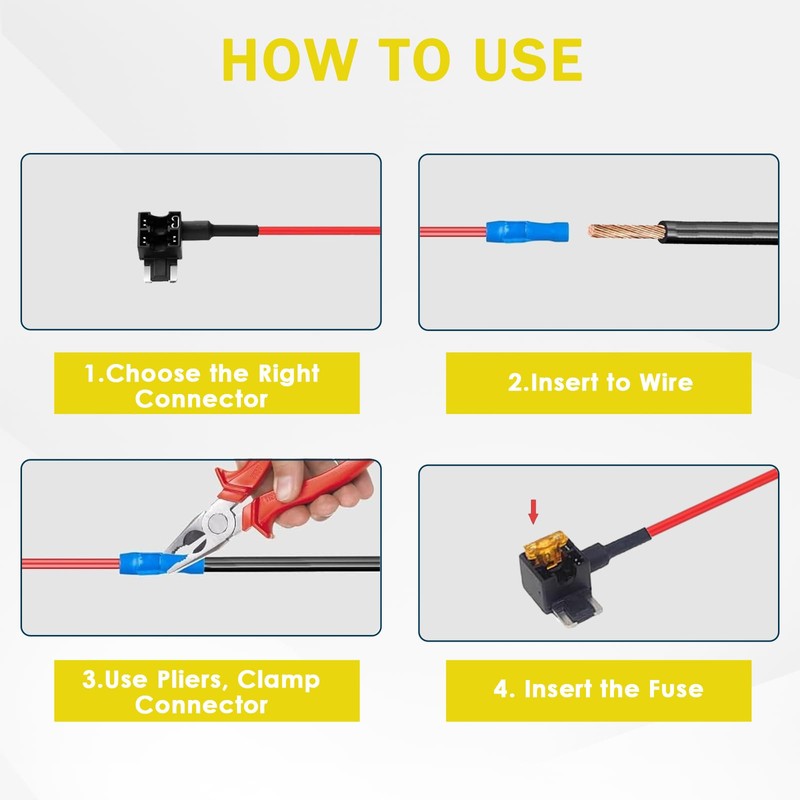 HOW TO USE

1.Choose the Right Connector

2.Insert to Wire

3.Use Pliers, Clamp Connector

4. Insert the Fuse