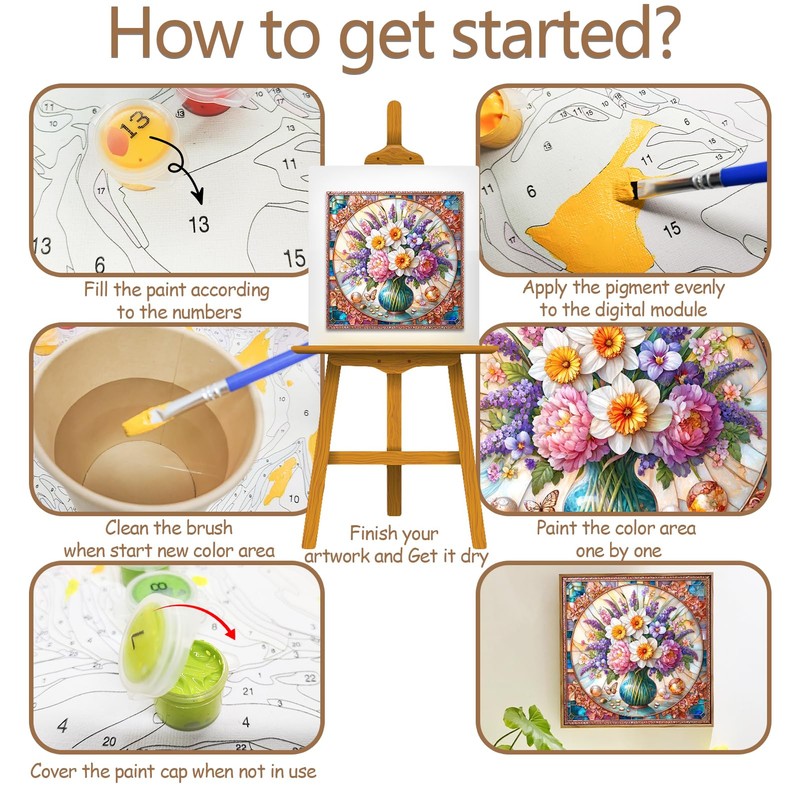 How to get started?

Fill the paint according to the numbers

Apply the pigment evenly to the digital module

Clean the brush when start new color area

Finish your artwork and Get it dry

Paint the color area one by one

Cover the paint cap when not in use