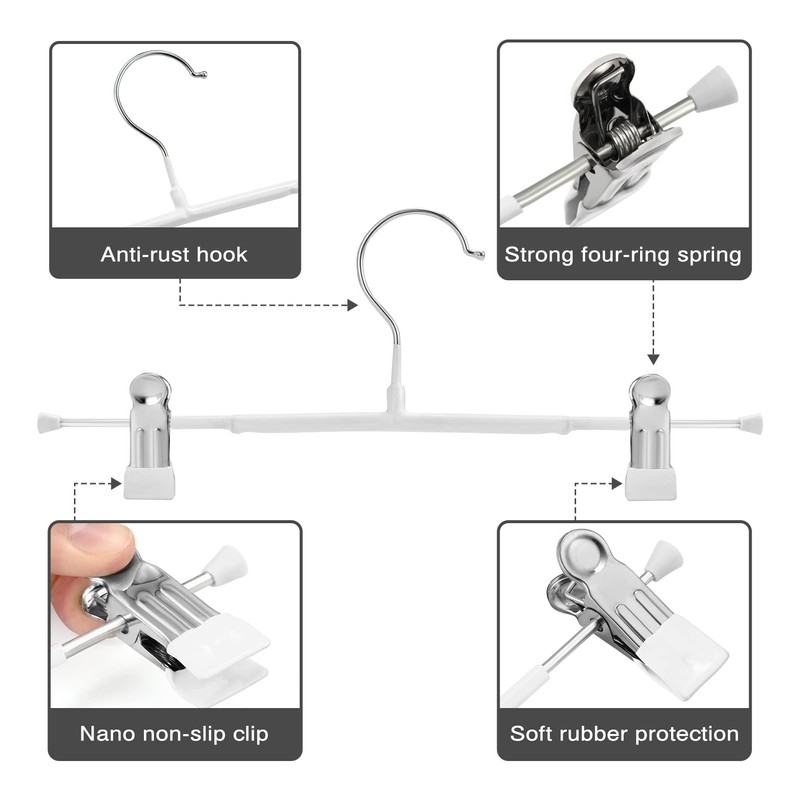 Anti-rust hook

Strong four-ring spring

Nano non-slip clip

Soft rubber protection