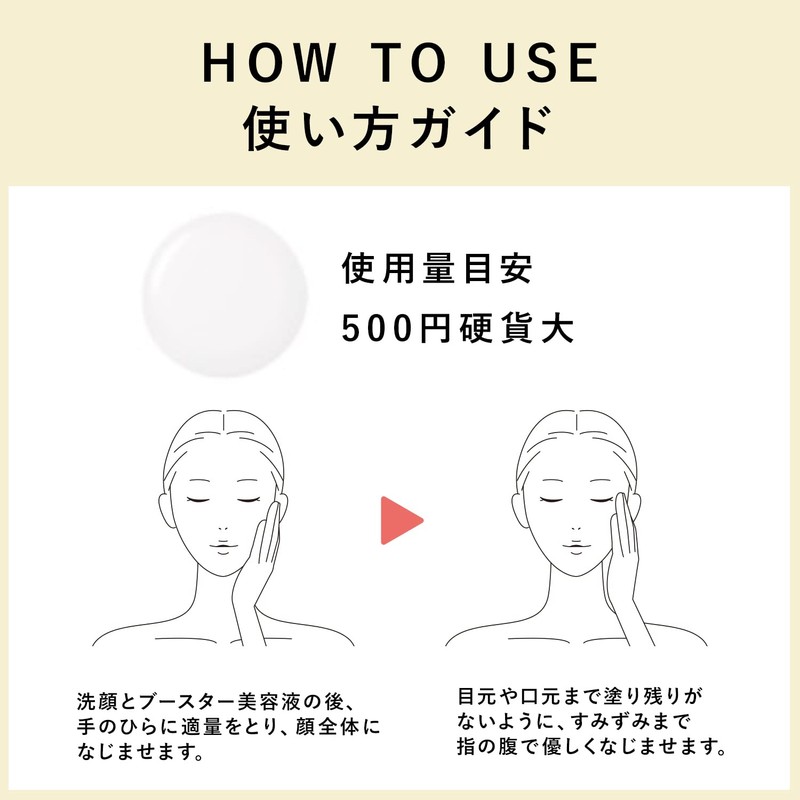 HOW TO USE
使い方ガイド

使用量目安
500円硬貨大

洗顔とブースター美容液の後、手のひらに適量をとり、顔全体になじませます。

目元や口元まで塗り残りがないように、すみずみまで指の腹で優しくなじませます。