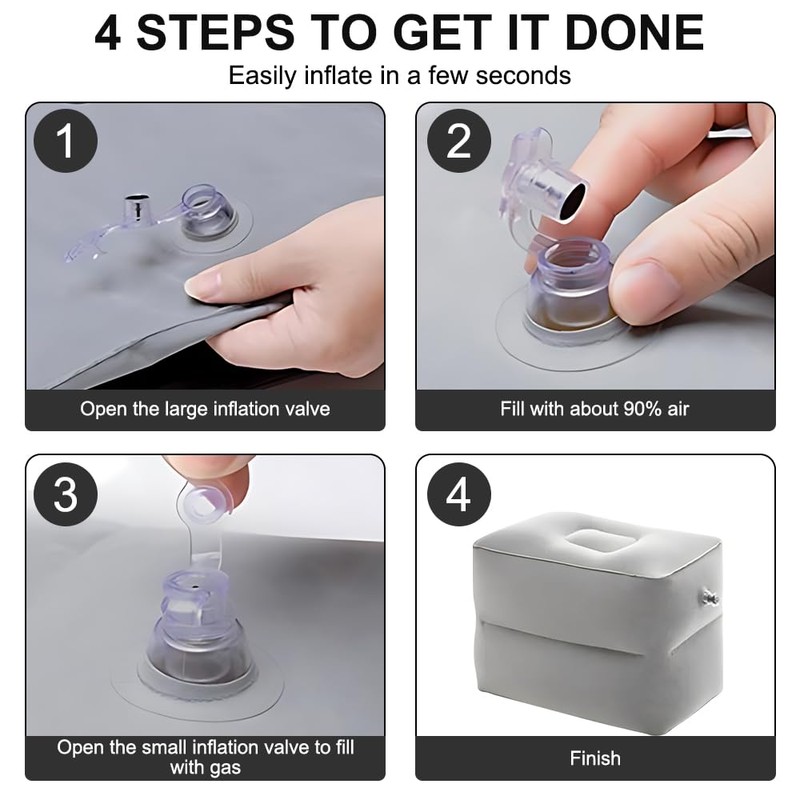 4 STEPS TO GET IT DONE

Easily inflate in a few seconds

1

Open the large inflation valve

2

Fill with about 90% air

3

Open the small inflation valve to fill with gas

4

Finish