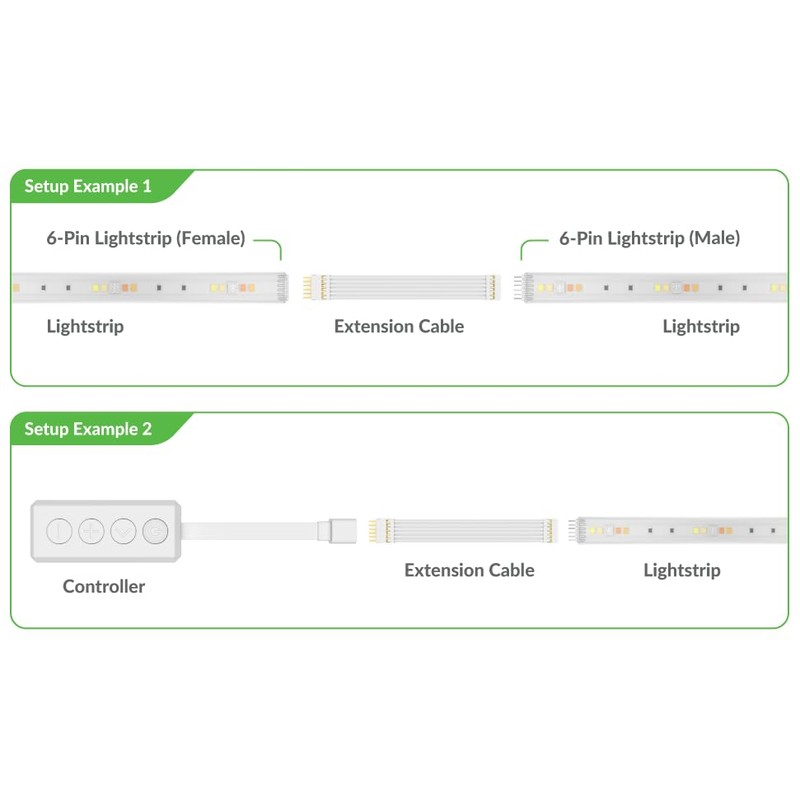 Setup Example 1

6-Pin Lightstrip (Female)

6-Pin Lightstrip (Male)

Lightstrip

Extension Cable

Lightstrip

Setup Example 2

Controller

Extension Cable

Lightstrip