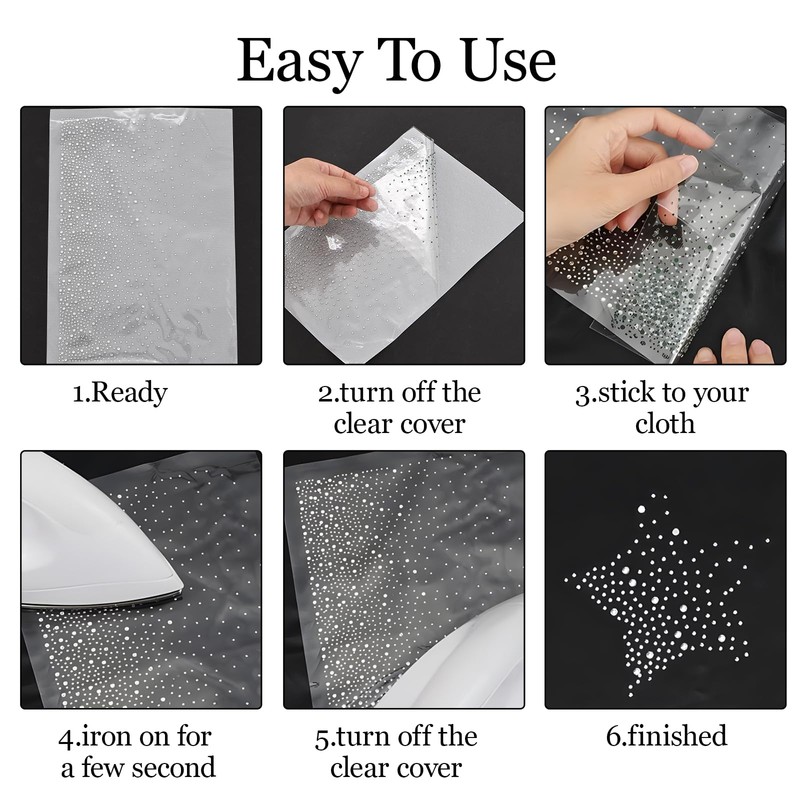 Easy To Use

1.Ready

2.turn off the clear cover

3.stick to your cloth

4.iron on for a few second

5.turn off the clear cover

6.finished