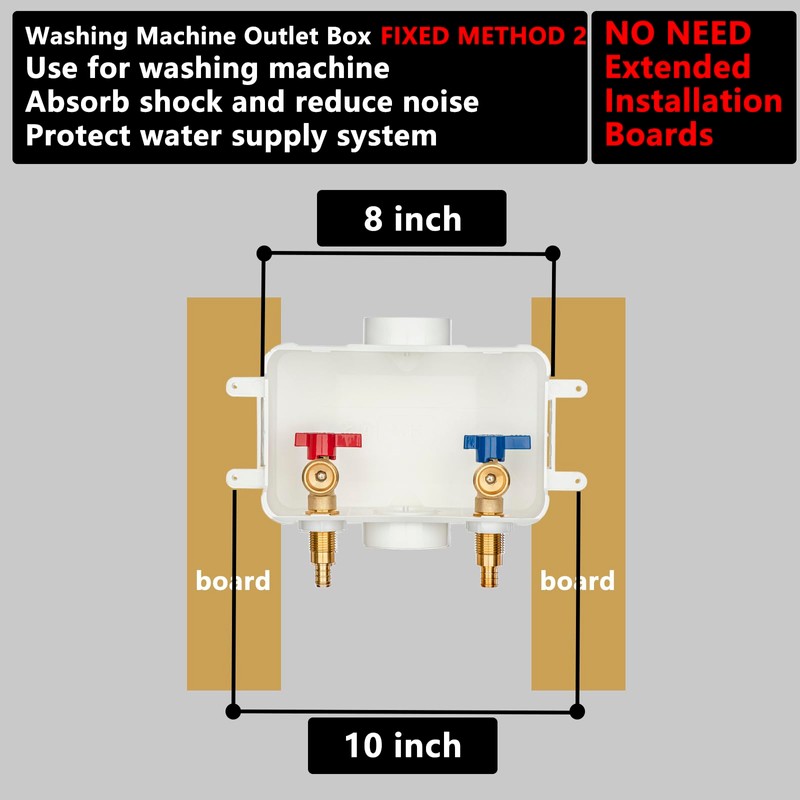 Washing Machine Outlet Box FIXED METHOD 2
Use for washing machine
Absorb shock and reduce noise
Protect water supply system

NO NEED Extended Installation Boards

8 inch

board

board

10 inch