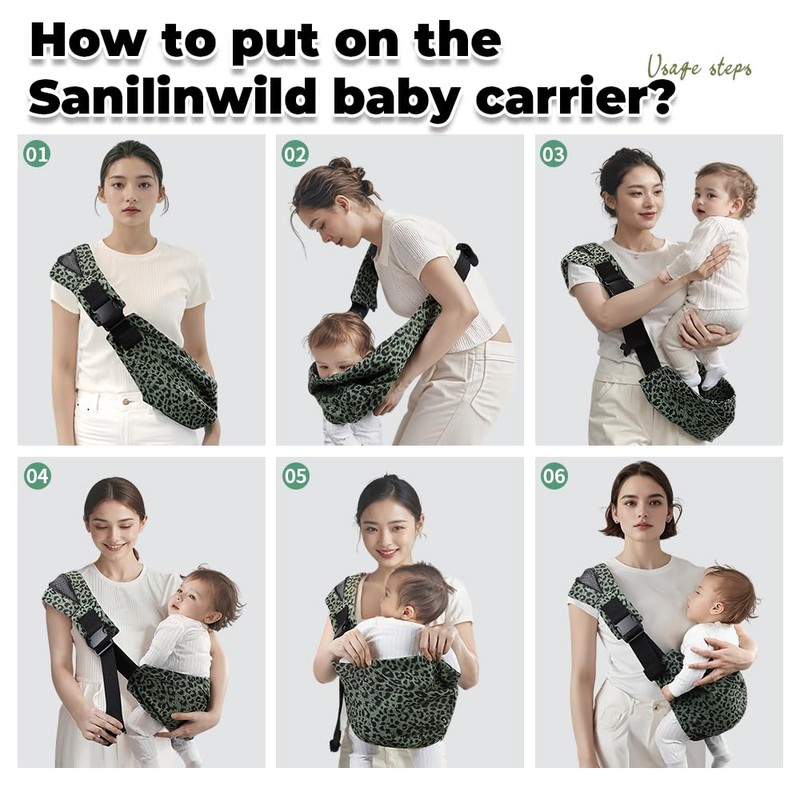 How to put on the Sanilinwild baby carrier?

Usage steps

01

02

03

04

05

06