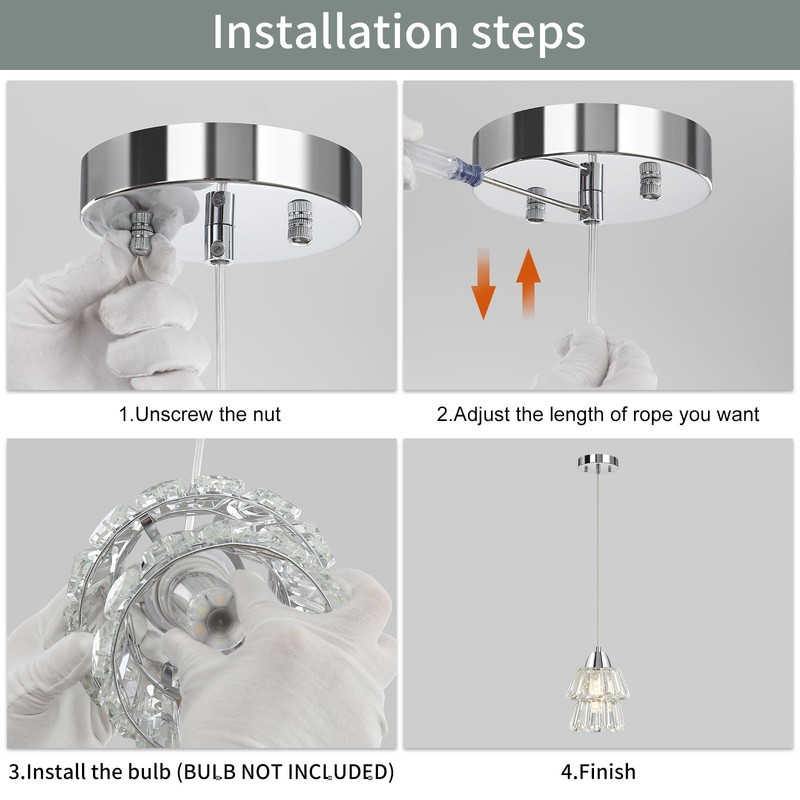 Installation steps

1.Unscrew the nut

2.Adjust the length of rope you want

3.Install the bulb (BULB NOT INCLUDED)

4.Finish